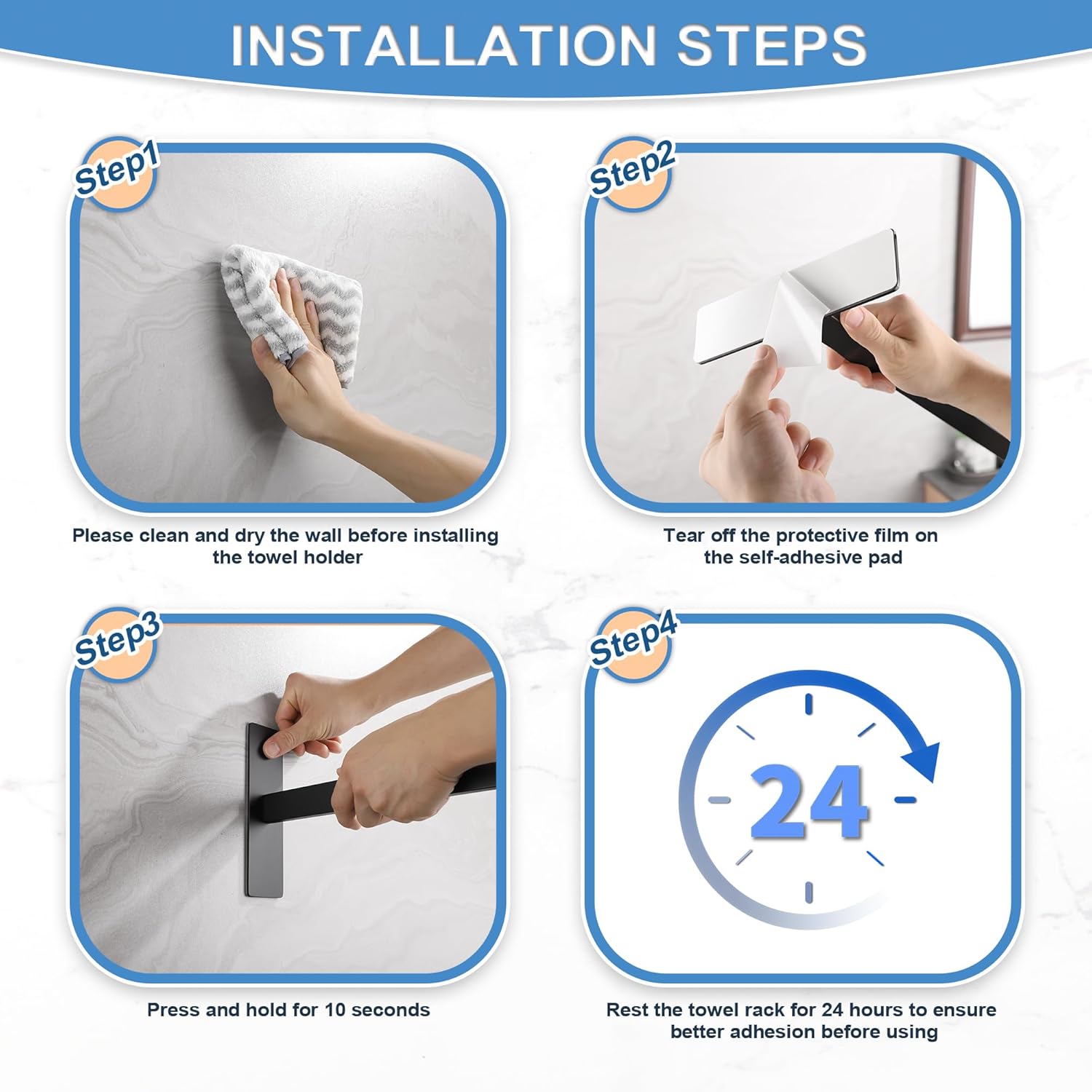 INSTALLATION STEPS

Step1

Please clean and dry the wall before installing the towel holder

Step2

Tear off the protective film on the self-adhesive pad

Step3

Press and hold for 10 seconds

Step4

24

Rest the towel rack for 24 hours to ensure better adhesion before using