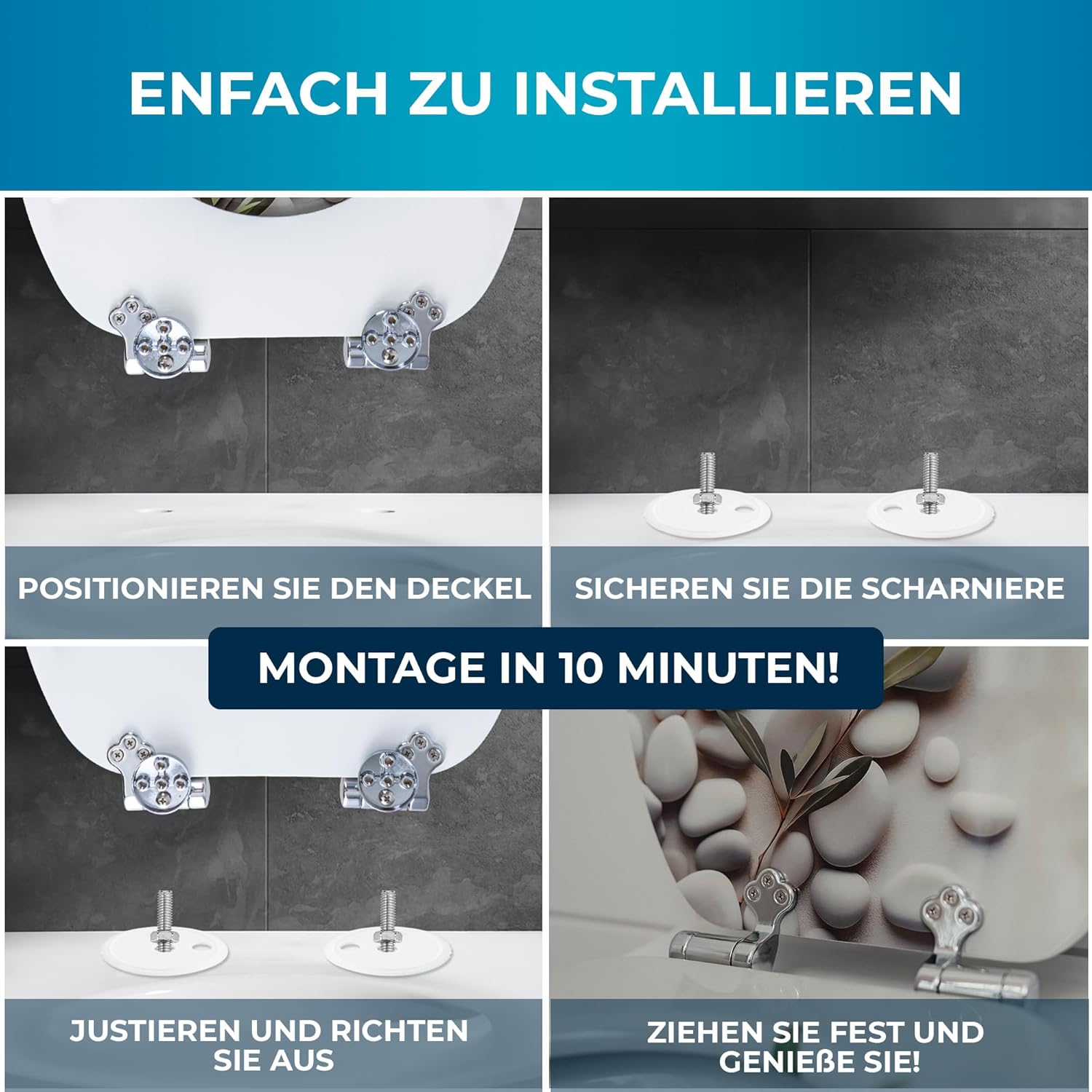 ENFACH ZU INSTALLIEREN

POSITIONIEREN SIE DEN DECKEL

SICHEREN SIE DIE SCHARNIERE

MONTAGE IN 10 MINUTEN!

JUSTIEREN UND RICHTEN SIE AUS

ZIEHEN SIE FEST UND GENIEßE SIE!