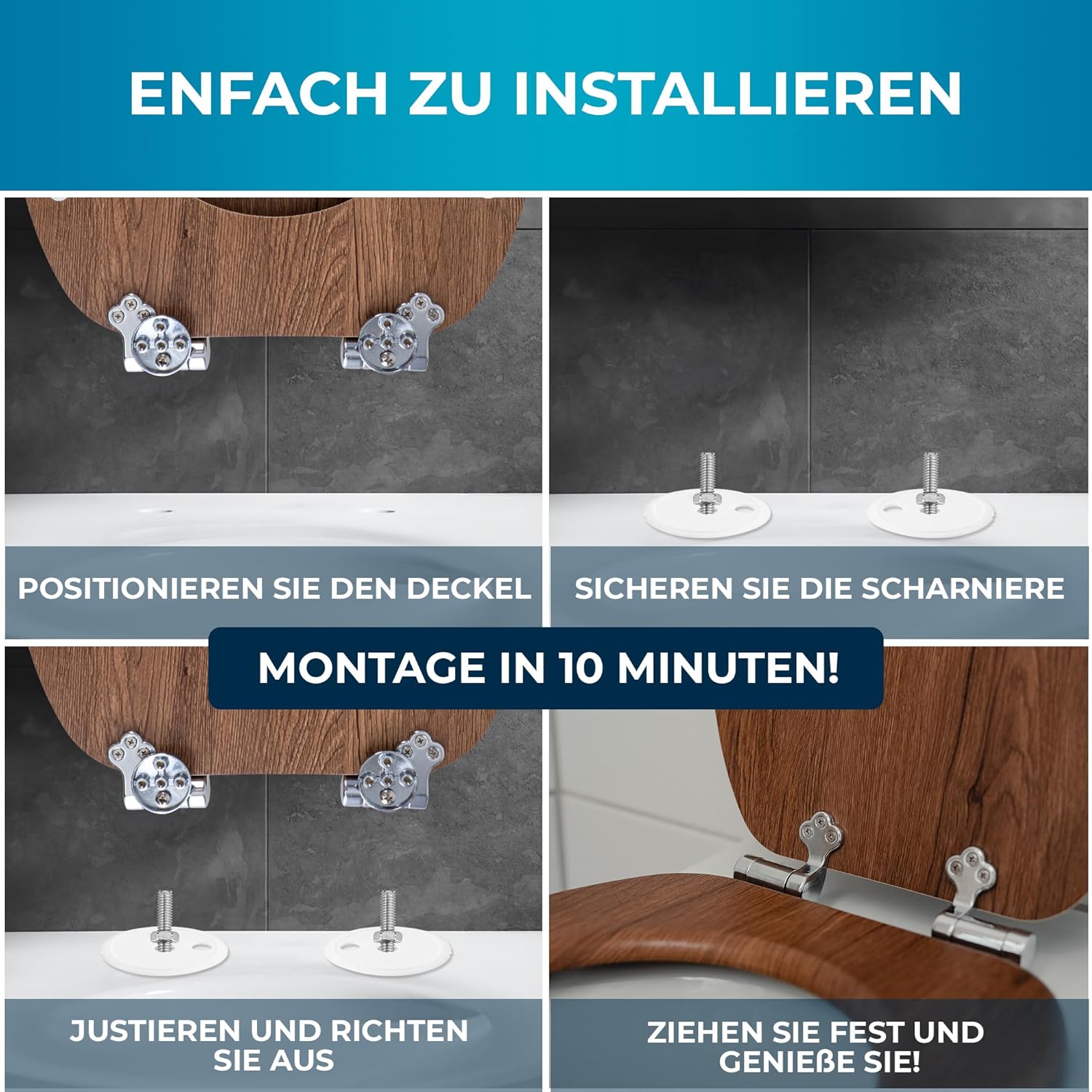 ENFACH ZU INSTALLIEREN

POSITIONIEREN SIE DEN DECKEL

SICHEREN SIE DIE SCHARNIERE

MONTAGE IN 10 MINUTEN!

JUSTIEREN UND RICHTEN SIE AUS

ZIEHEN SIE FEST UND GENIEßE SIE!