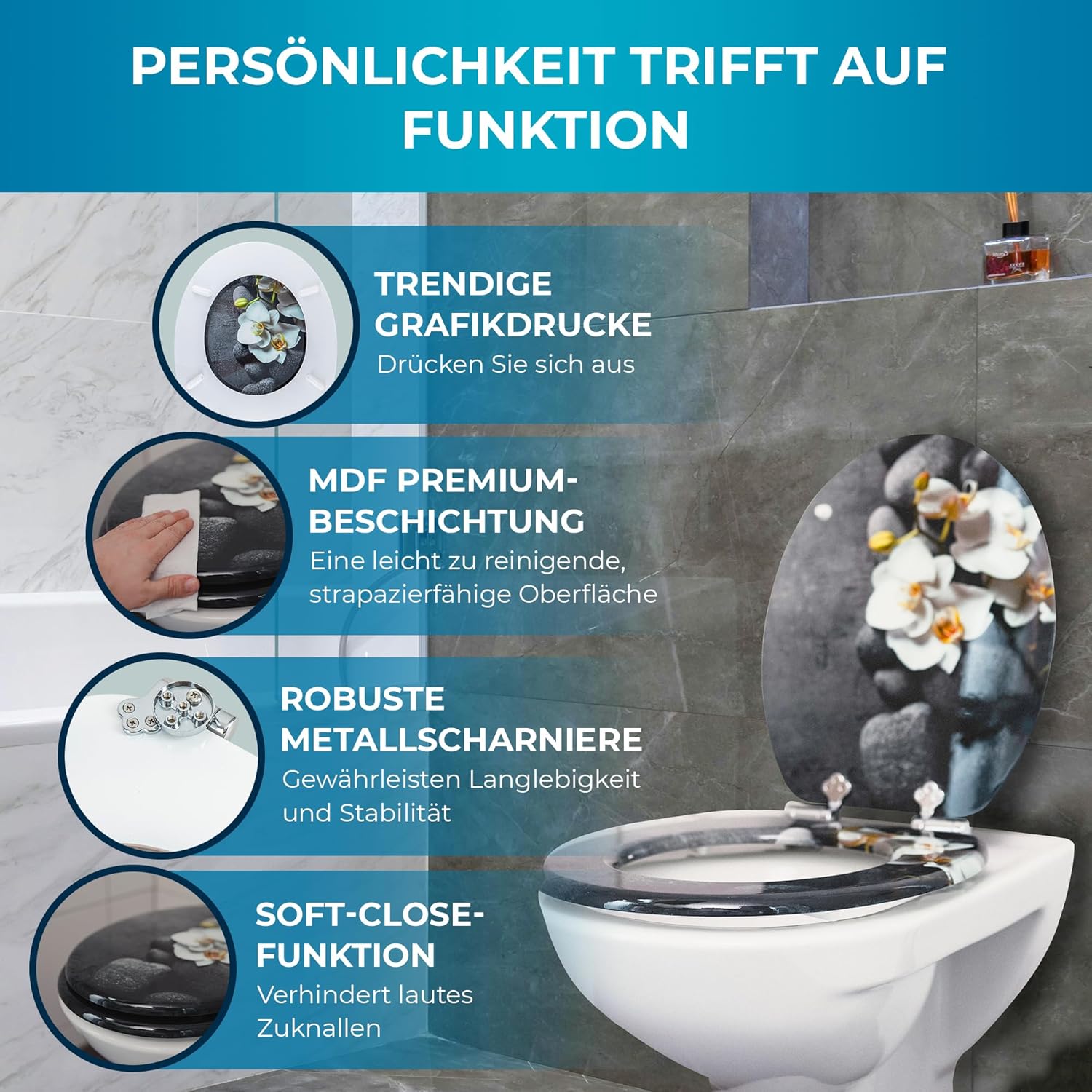 PERSÖNLICHKEIT TRIFFT AUF FUNKTION

TRENDIGE GRAFIKDRUCKE
Drücken Sie sich aus

MDF PREMIUM-BESCHICHTUNG
Eine leicht zu reinigende, strapazierfähige Oberfläche

ROBUSTE METALLSCHARNIERE
Gewährleisten Langlebigkeit und Stabilität

SOFT-CLOSE-FUNKTION
Verhindert lautes Zuknallen