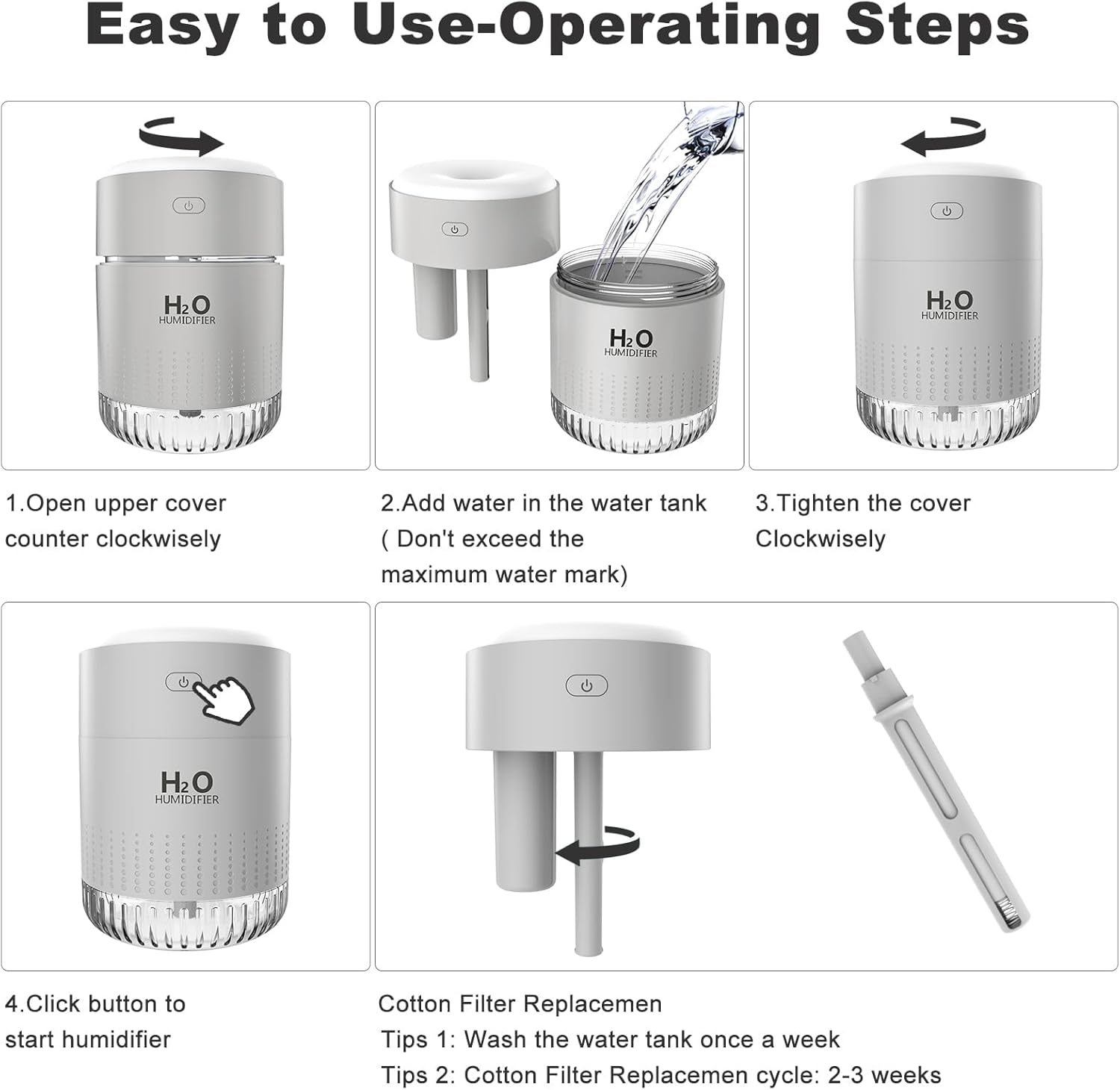 Easy to Use-Operating Steps

$H_2O$
HUMIDIFIER

$H_2O$
HUMIDIFIER

$H_2O$
HUMIDIFIER

1.Open upper cover counter clockwisely

2.Add water in the water tank ( Don't exceed the maximum water mark)

3.Tighten the cover Clockwisely

$H_2O$
HUMIDIFIER

4.Click button to start humidifier

Cotton Filter Replacemen
Tips 1: Wash the water tank once a week
Tips 2: Cotton Filter Replacemen cycle: 2-3 weeks