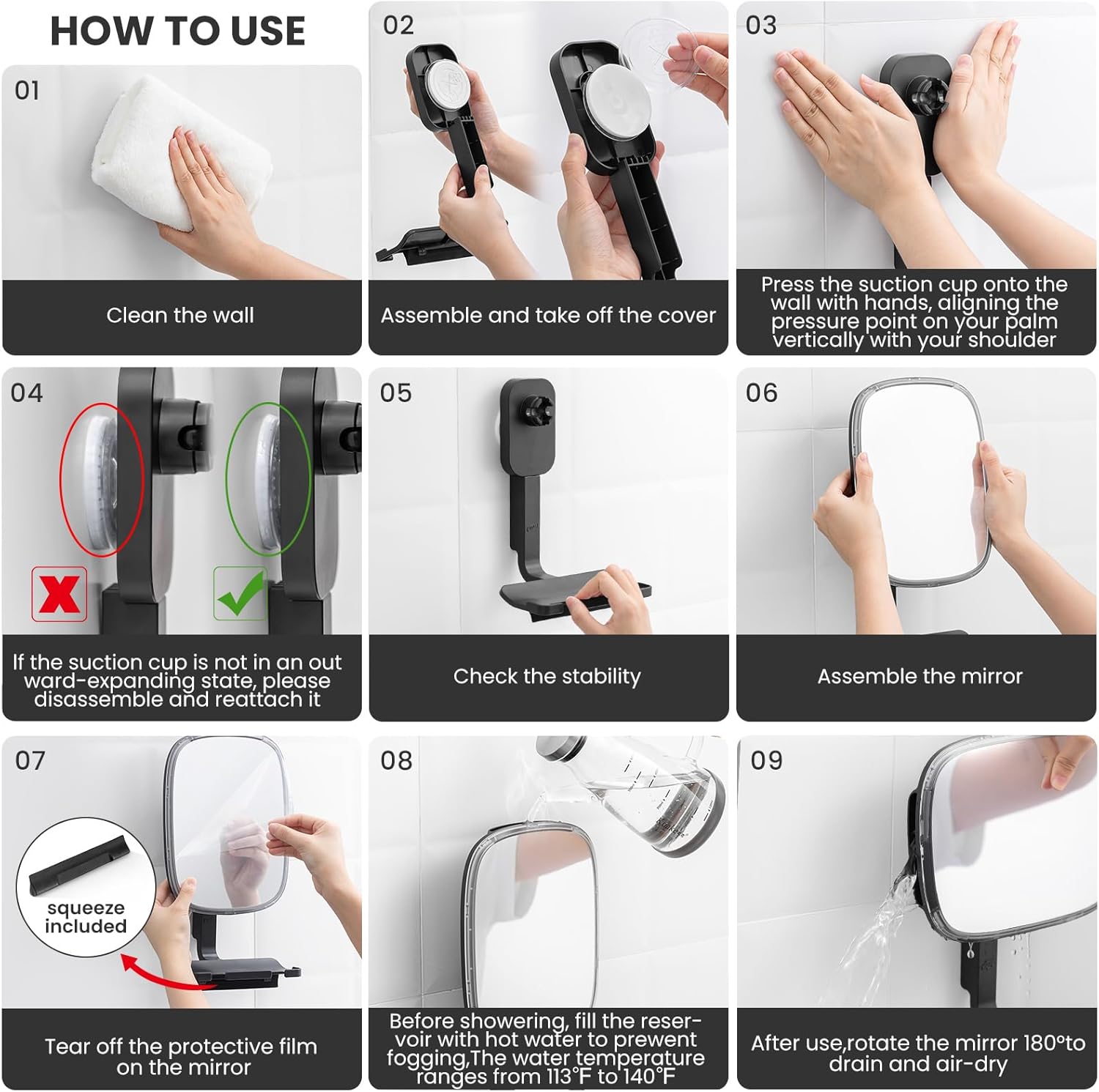 HOW TO USE

01

Clean the wall

02

Assemble and take off the cover

03

Press the suction cup onto the wall with hands, aligning the pressure point on your palm vertically with your shoulder

04

If the suction cup is not in an out ward-expanding state, please disassemble and reattach it

05

Check the stability

06

Assemble the mirror

07

squeeze included

Tear off the protective film on the mirror

08

Before showering, fill the reservoir with hot water to prewent fogging,The water temperature ranges from 113°F to 140°F

09

After use,rotate the mirror 180°to drain and air-dry