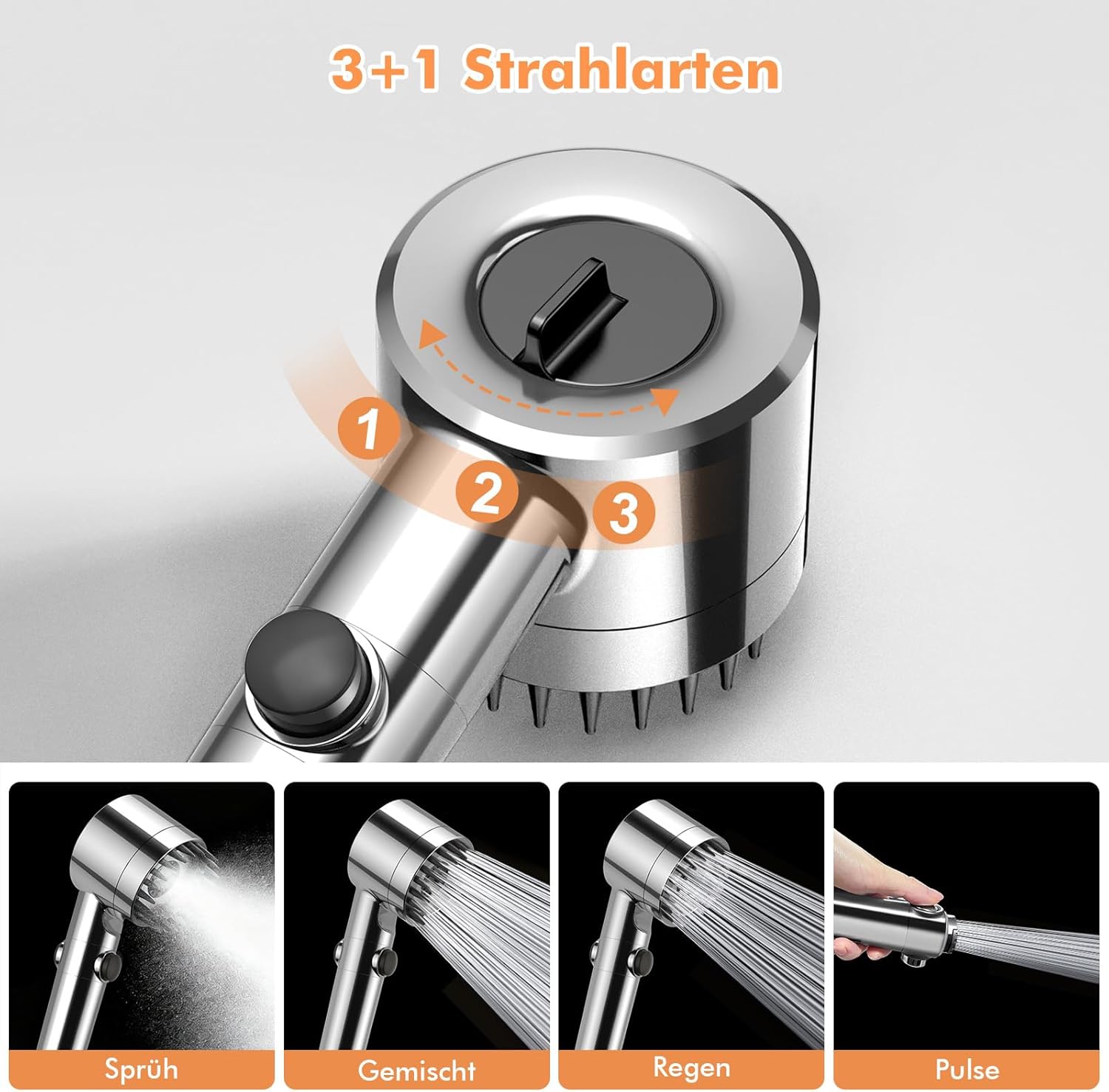 3+1 Strahlarten

1
2
3

Sprüh
Gemischt
Regen
Pulse