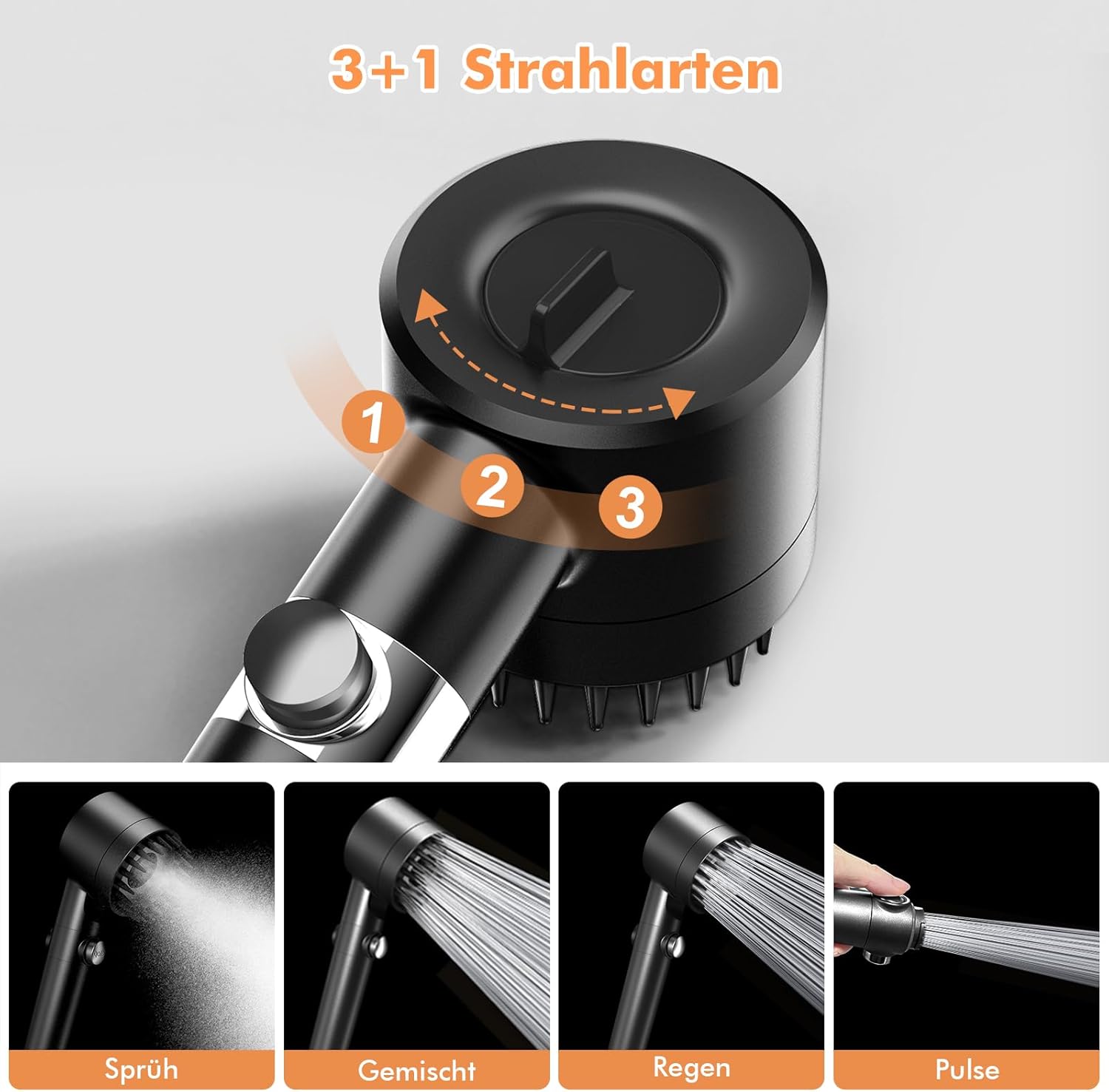 3+1 Strahlarten

1
2
3

Sprüh

Gemischt

Regen

Pulse