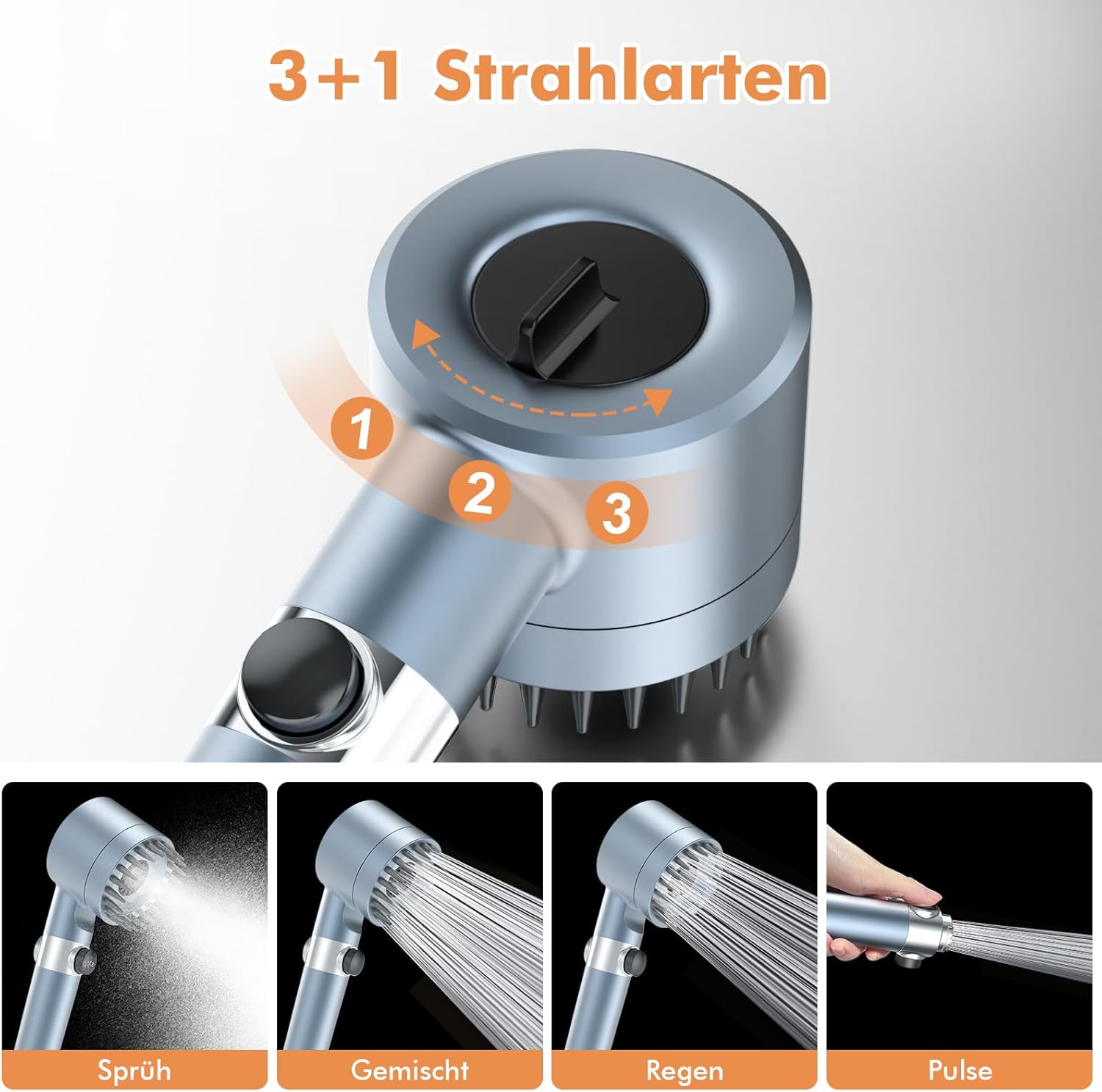 3+1 Strahlarten

1

2

3

Sprüh

Gemischt

Regen

Pulse