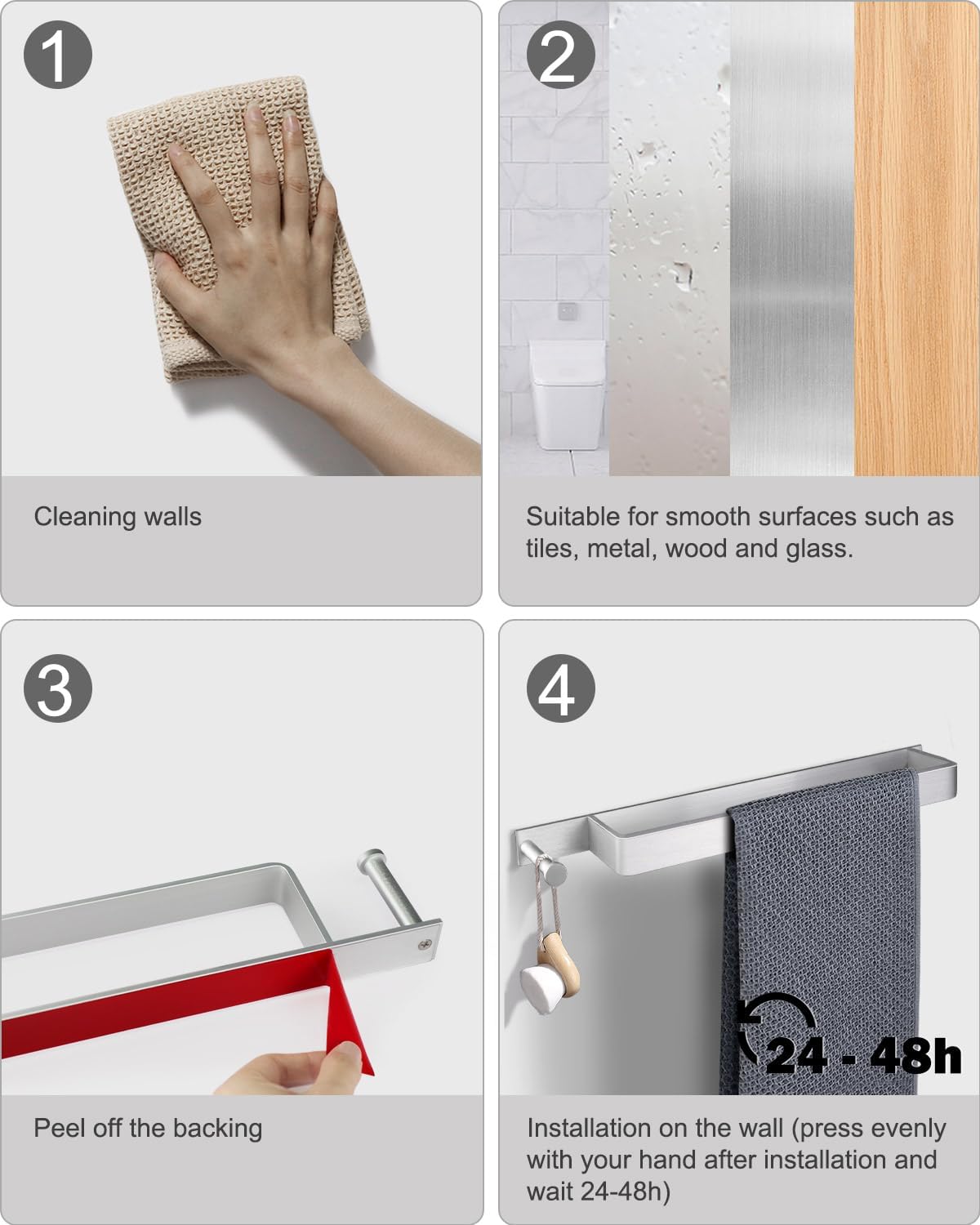 1

Cleaning walls

2

Suitable for smooth surfaces such as tiles, metal, wood and glass.

3

Peel off the backing

4

24 - 48h

Installation on the wall (press evenly with your hand after installation and wait 24-48h)