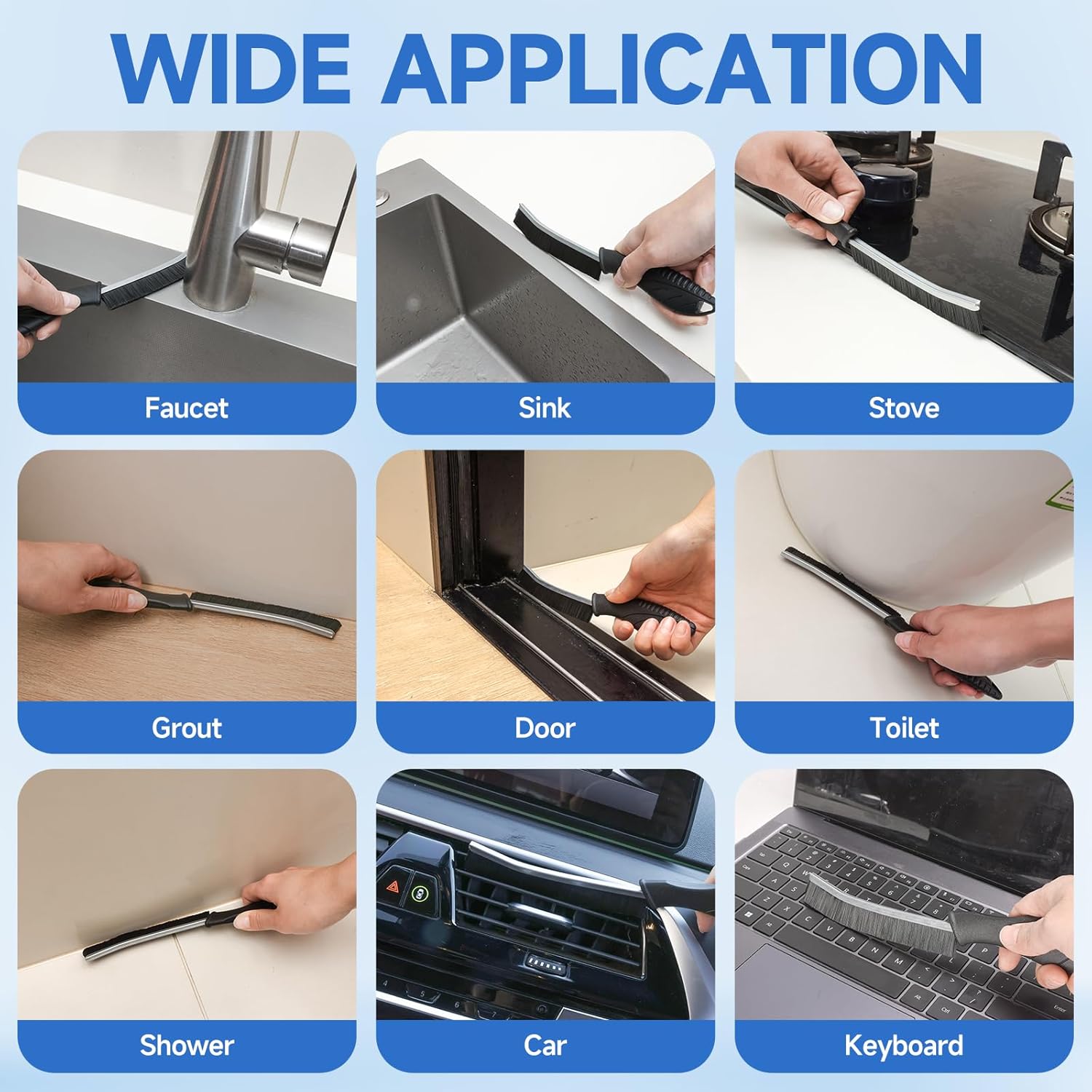 WIDE APPLICATION

Faucet

Sink

Stove

Grout

Door

Toilet

Shower

Car

Keyboard