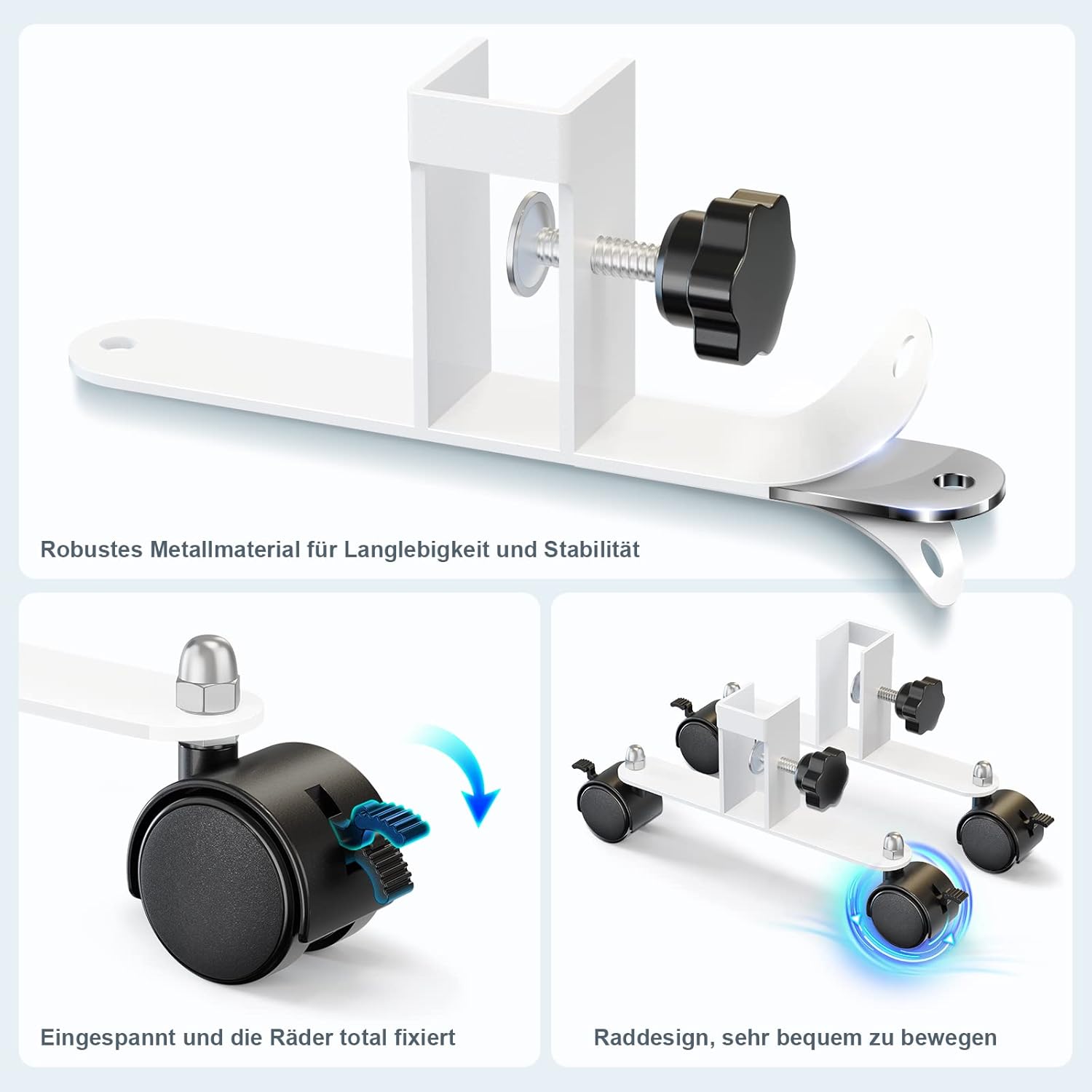 Robustes Metallmaterial für Langlebigkeit und Stabilität

Eingespannt und die Räder total fixiert

Raddesign, sehr bequem zu bewegen