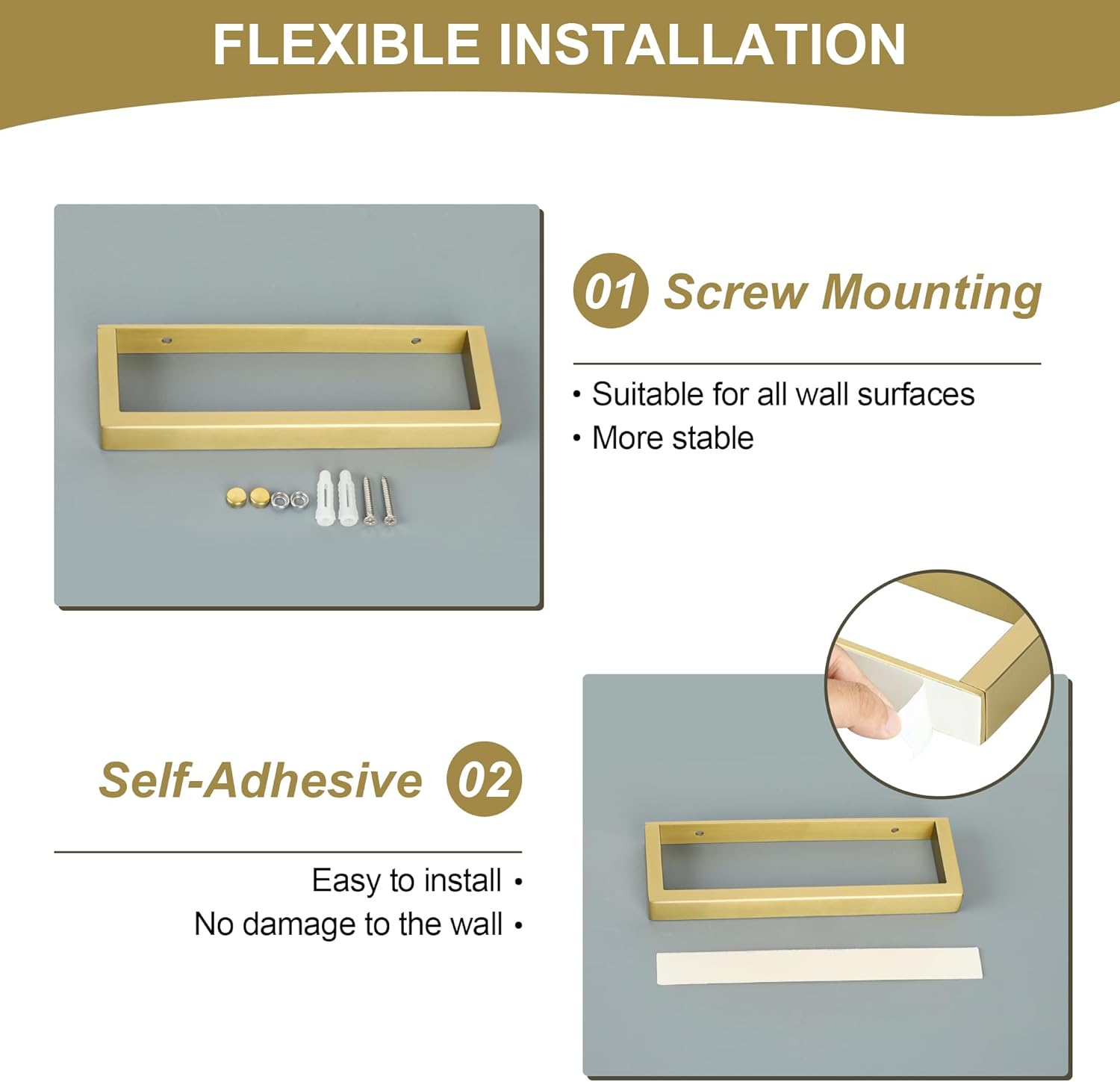 FLEXIBLE INSTALLATION

01 Screw Mounting

• Suitable for all wall surfaces
• More stable

Self-Adhesive 02

Easy to install •
No damage to the wall •