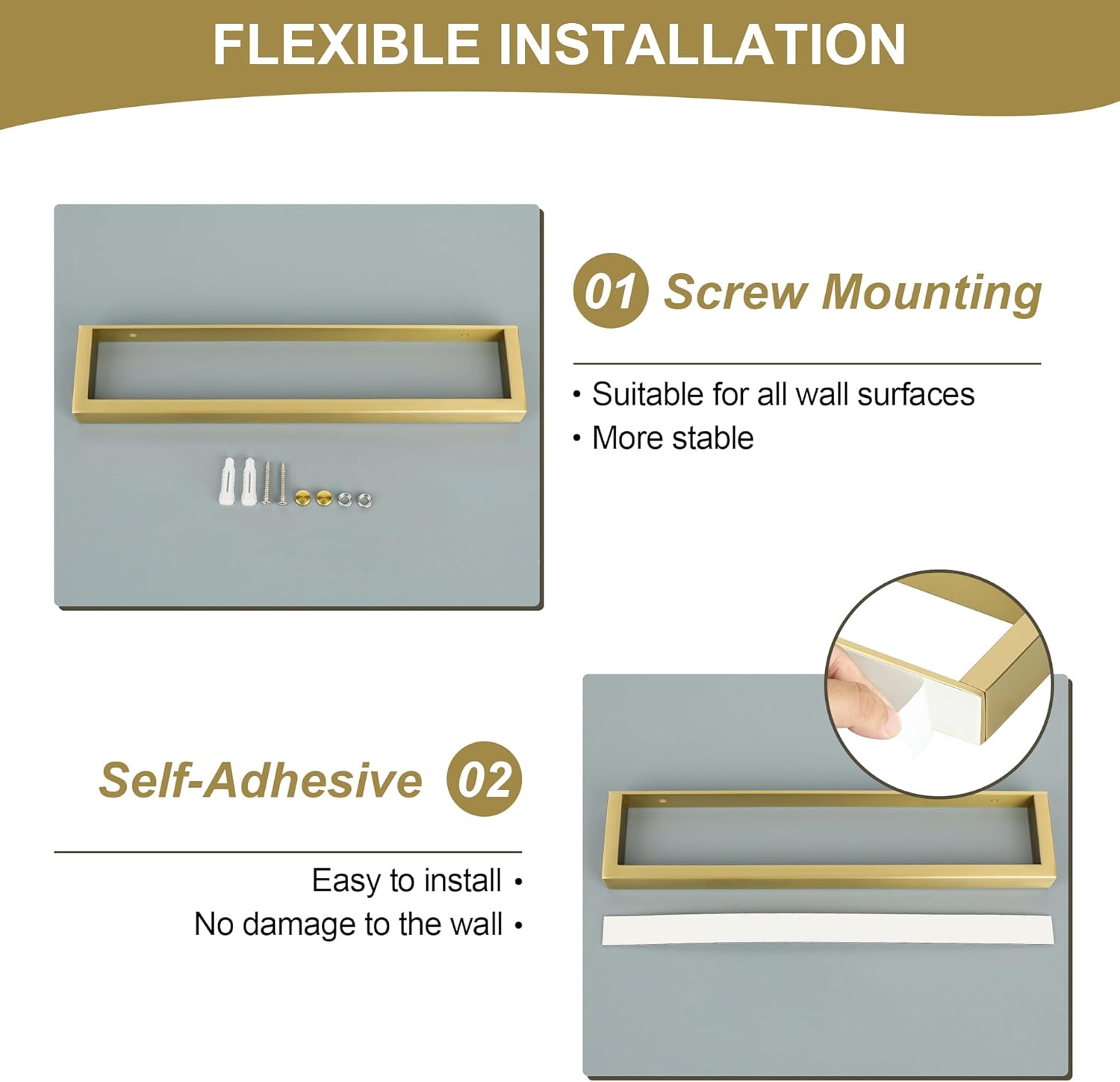 FLEXIBLE INSTALLATION

01 Screw Mounting

• Suitable for all wall surfaces
• More stable

Self-Adhesive 02

Easy to install •
No damage to the wall •