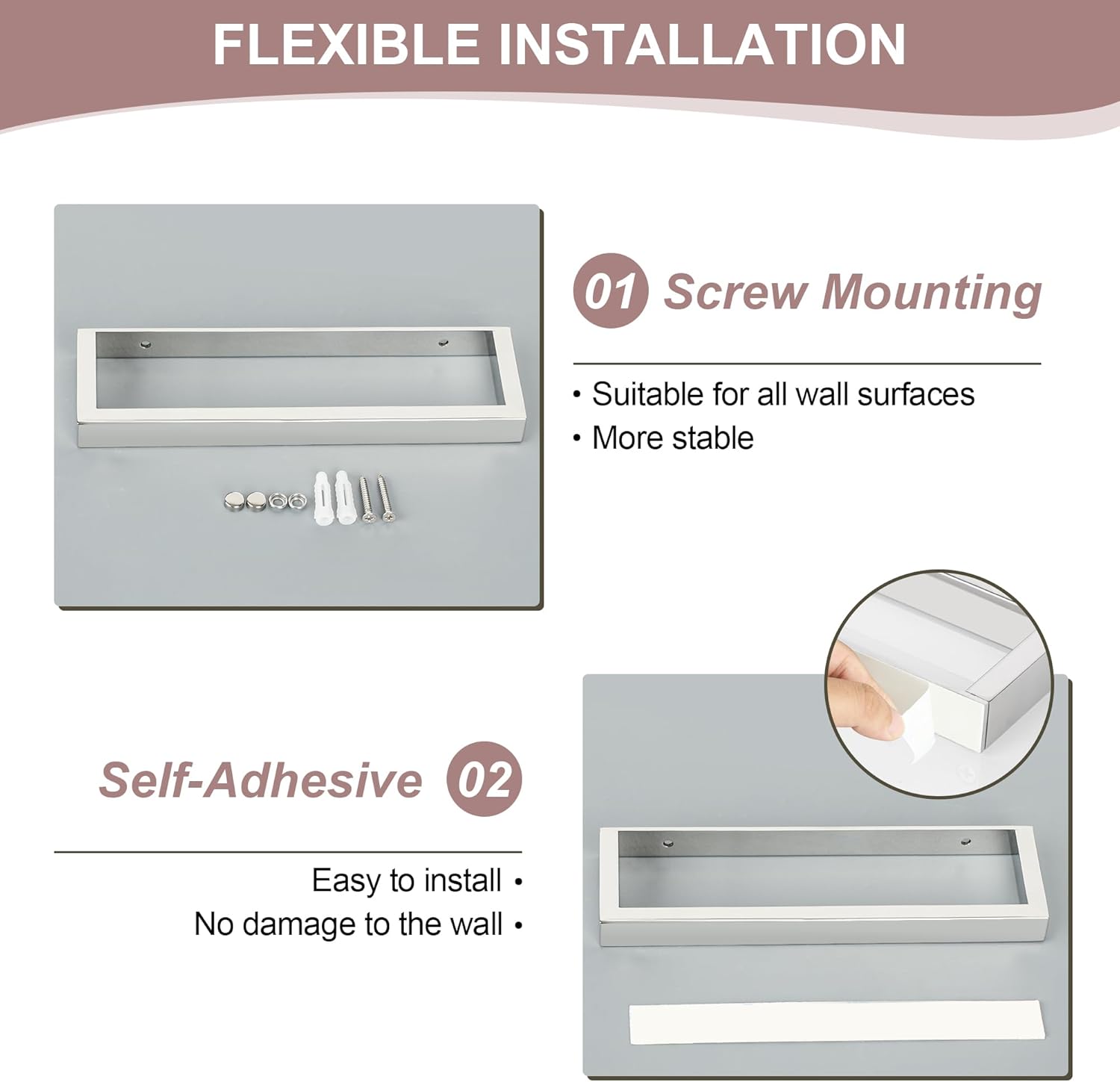 FLEXIBLE INSTALLATION

01 Screw Mounting

• Suitable for all wall surfaces
• More stable

Self-Adhesive 02

Easy to install •
No damage to the wall •