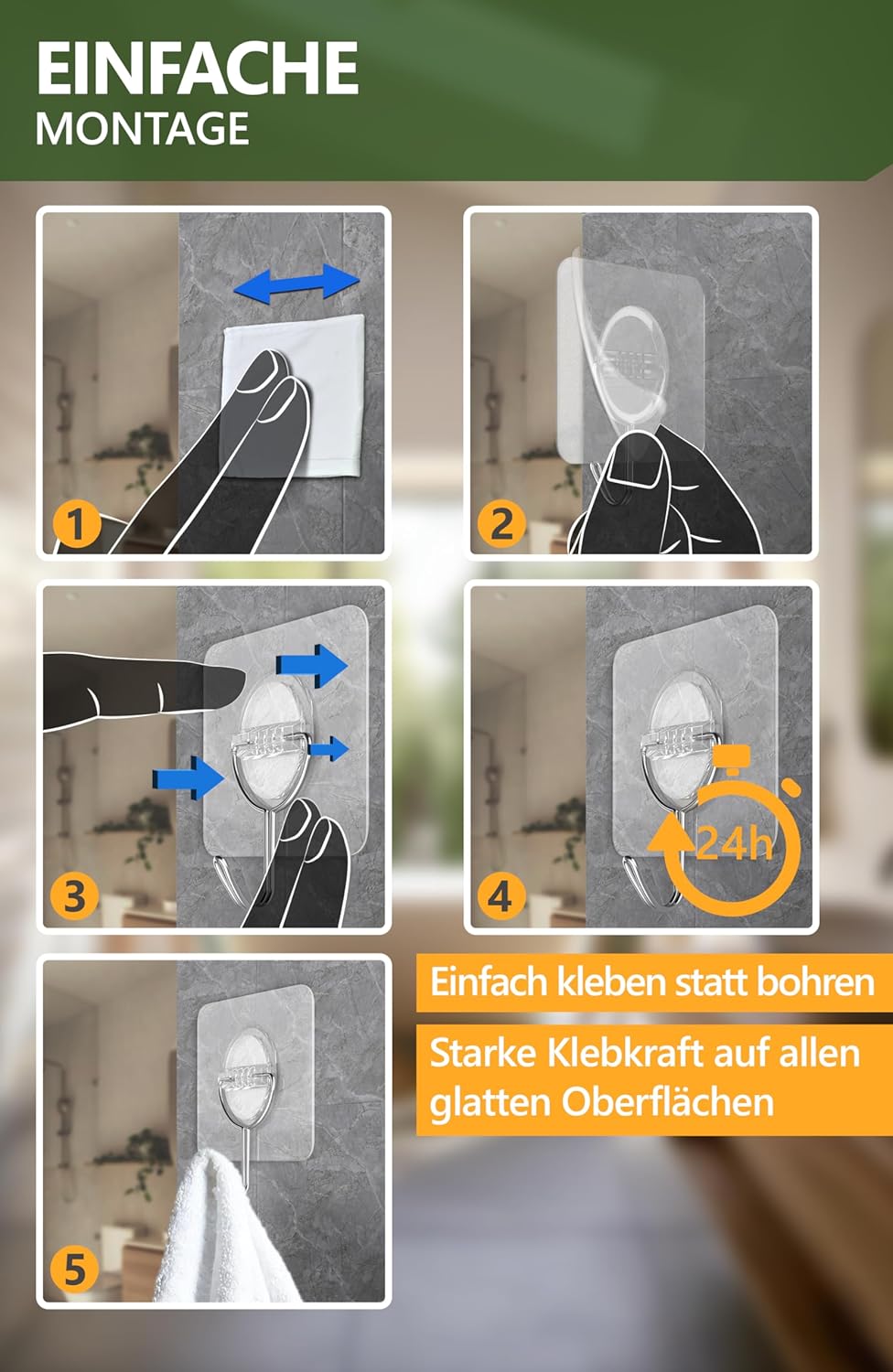 EINFACHE
MONTAGE

1

2

3

4

24h

5

Einfach kleben statt bohren

Starke Klebkraft auf allen glatten Oberflächen