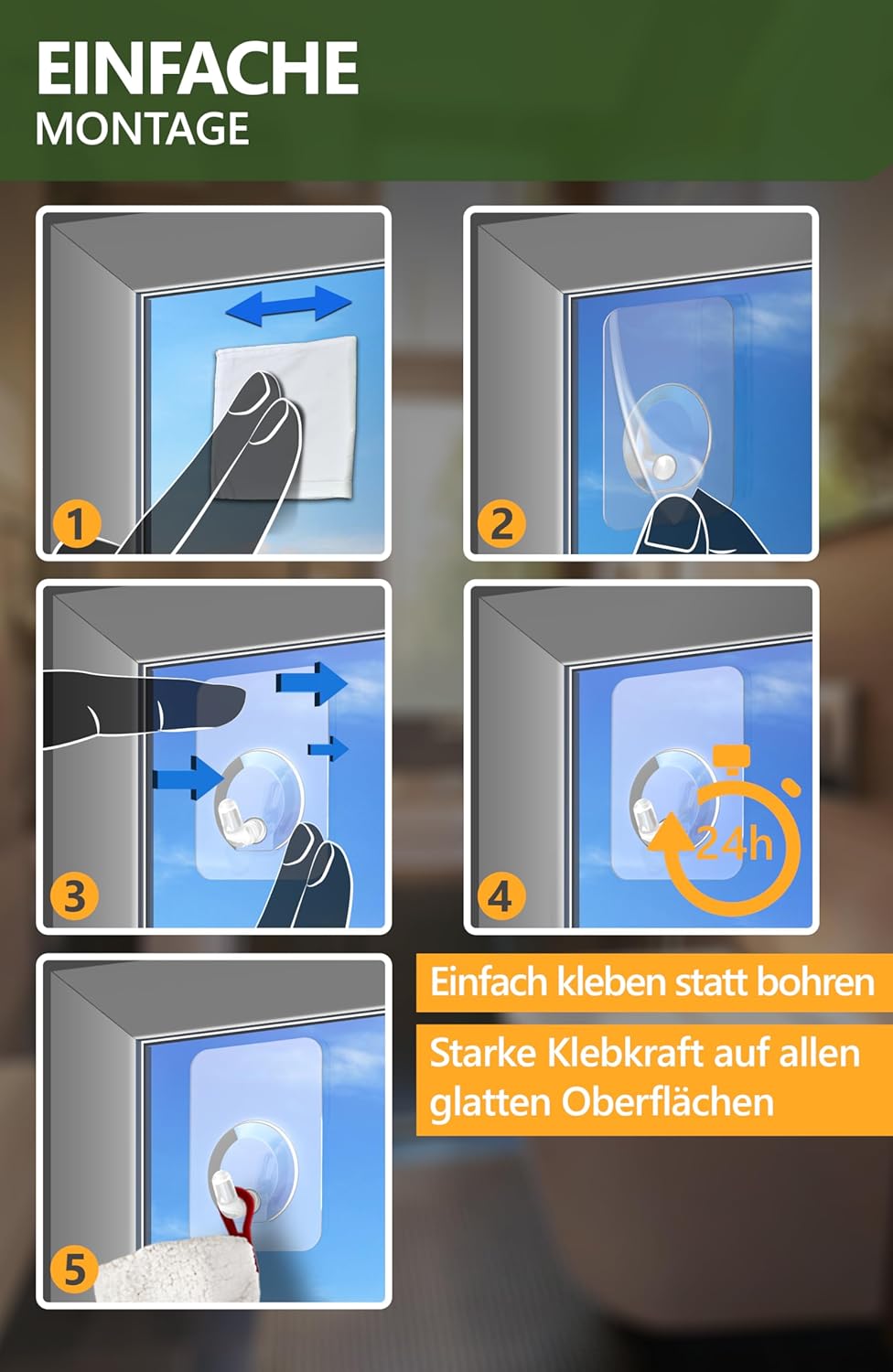 EINFACHE
MONTAGE

1

2

3

4

24h

5

Einfach kleben statt bohren

Starke Klebkraft auf allen glatten Oberflächen