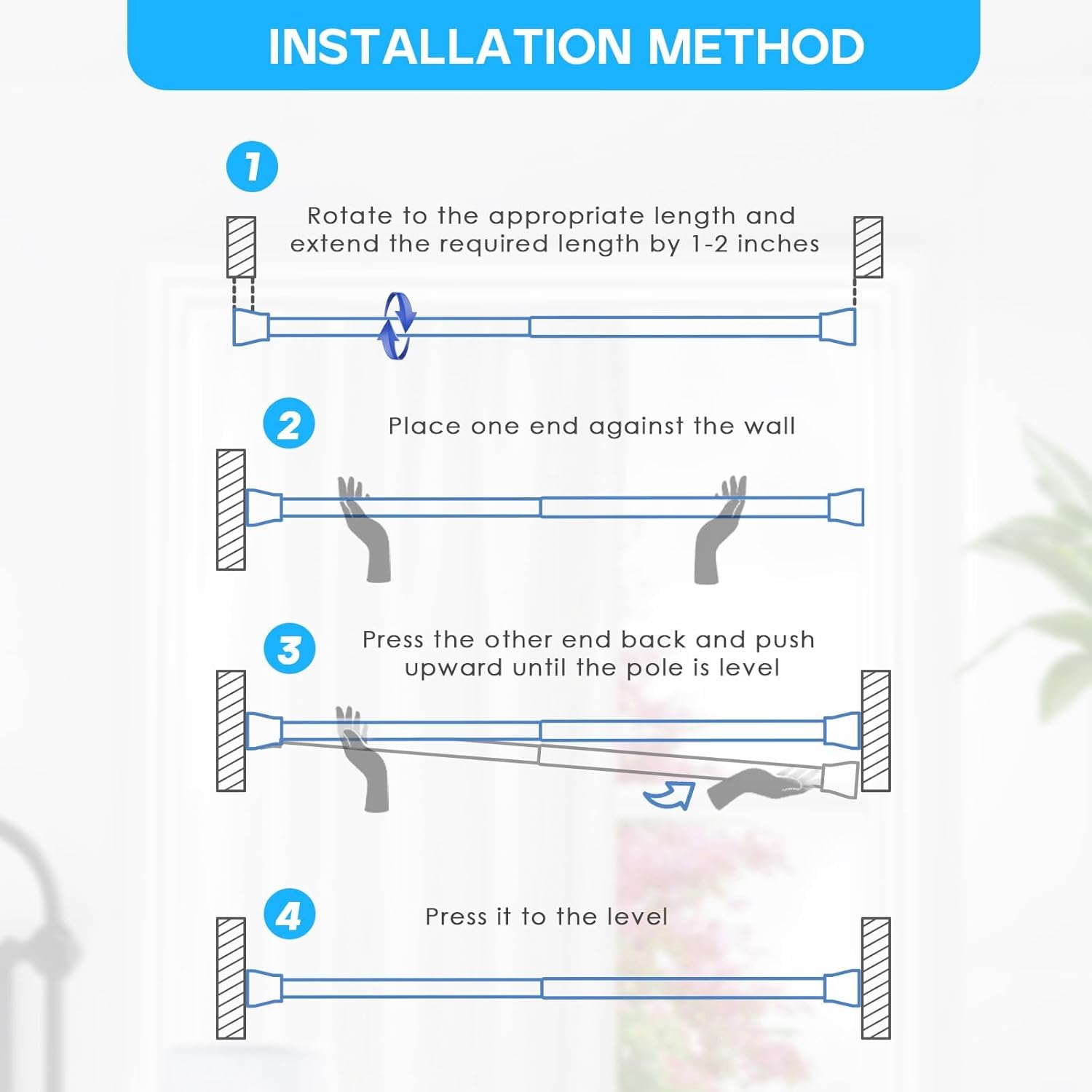 INSTALLATION METHOD

1

Rotate to the appropriate length and extend the required length by 1-2 inches

2

Place one end against the wall

3

Press the other end back and push upward until the pole is level

4

Press it to the level