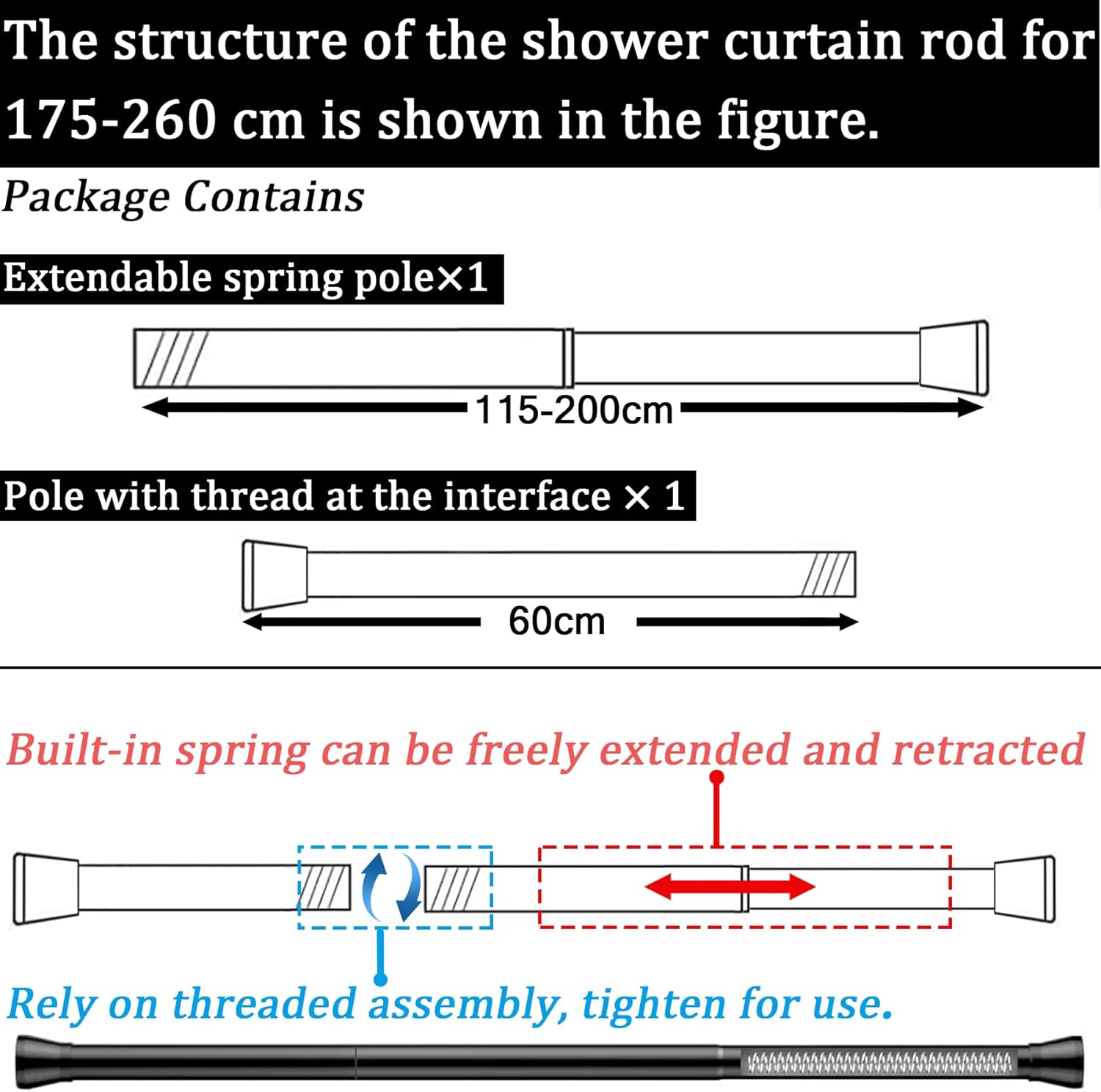 The structure of the shower curtain rod for 175-260 cm is shown in the figure.

Package Contains

Extendable spring pole×1

115-200cm

Pole with thread at the interface × 1

60cm

Built-in spring can be freely extended and retracted

Rely on threaded assembly, tighten for use.