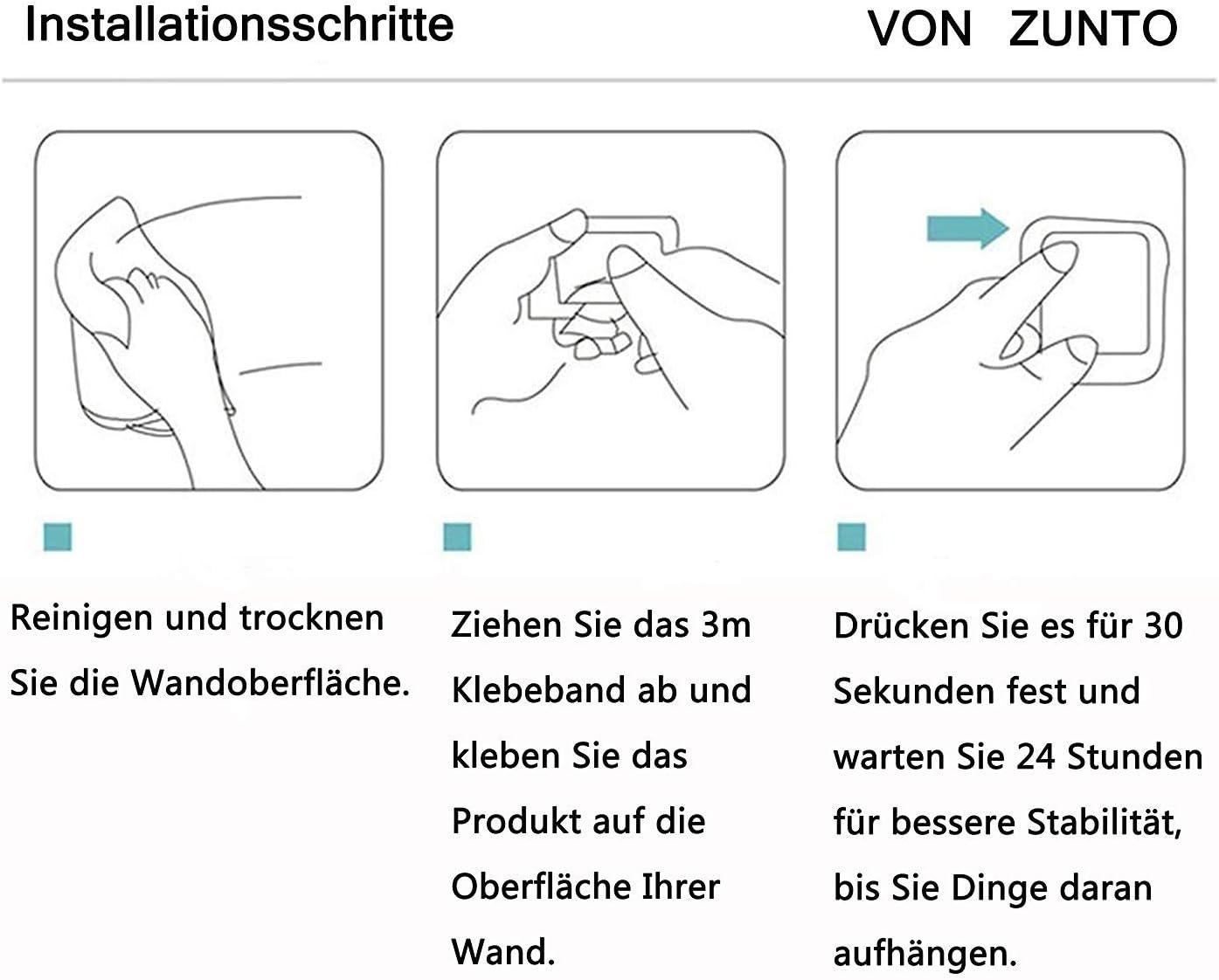 Installationsschritte VON ZUNTO

Reinigen und trocknen Sie die Wandoberfläche.

Ziehen Sie das 3m Klebeband ab und kleben Sie das Produkt auf die Oberfläche Ihrer Wand.

Drücken Sie es für 30 Sekunden fest und warten Sie 24 Stunden für bessere Stabilität, bis Sie Dinge daran aufhängen.