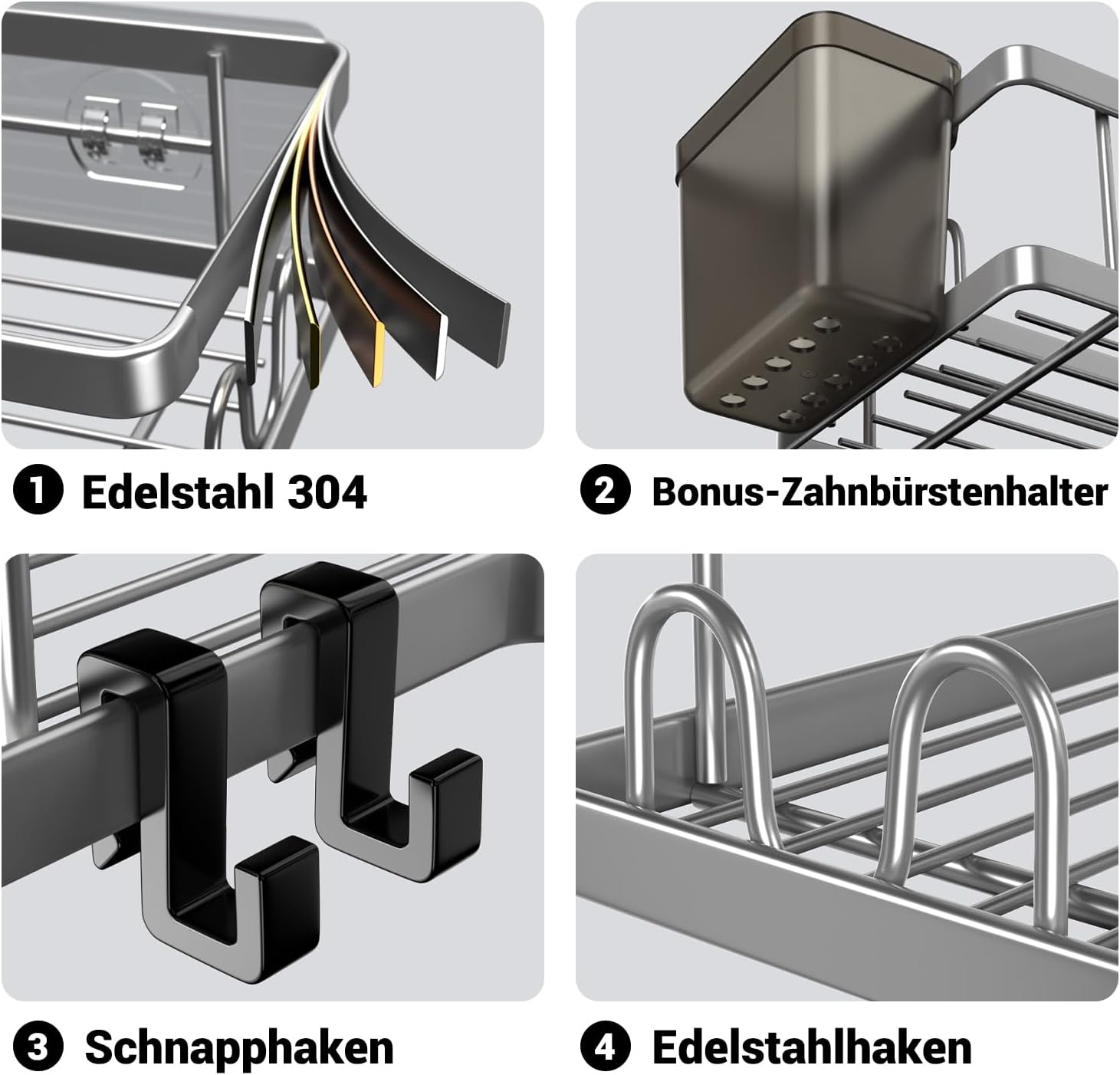 1 Edelstahl 304

2 Bonus-Zahnbürstenhalter

3 Schnapphaken

4 Edelstahlhaken