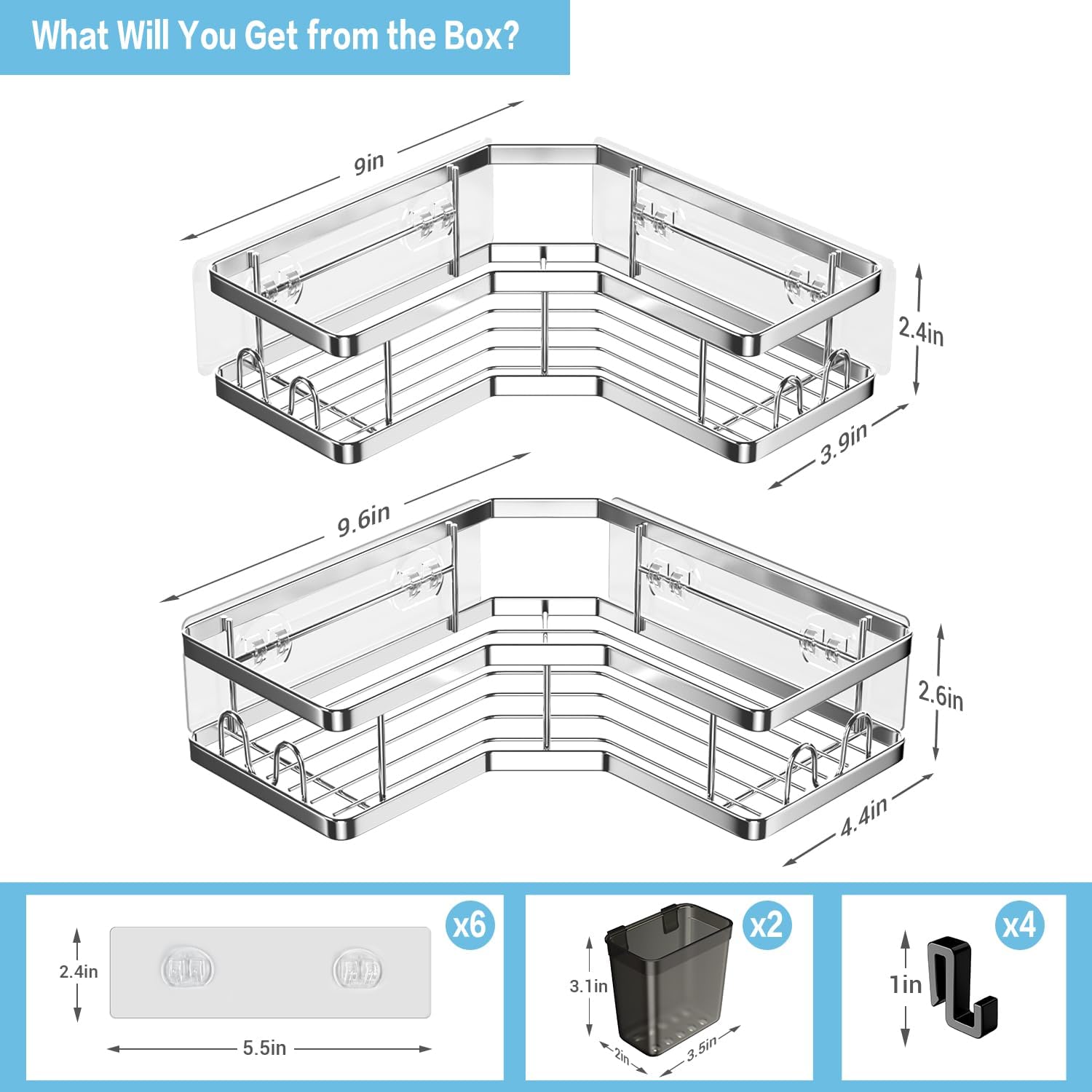 What Will You Get from the Box?

9in

2.4in

3.9in

9.6in

2.6in

4.4in

x6

2.4in

5.5in

x2

3.1in

2in

3.5in

x4

1in