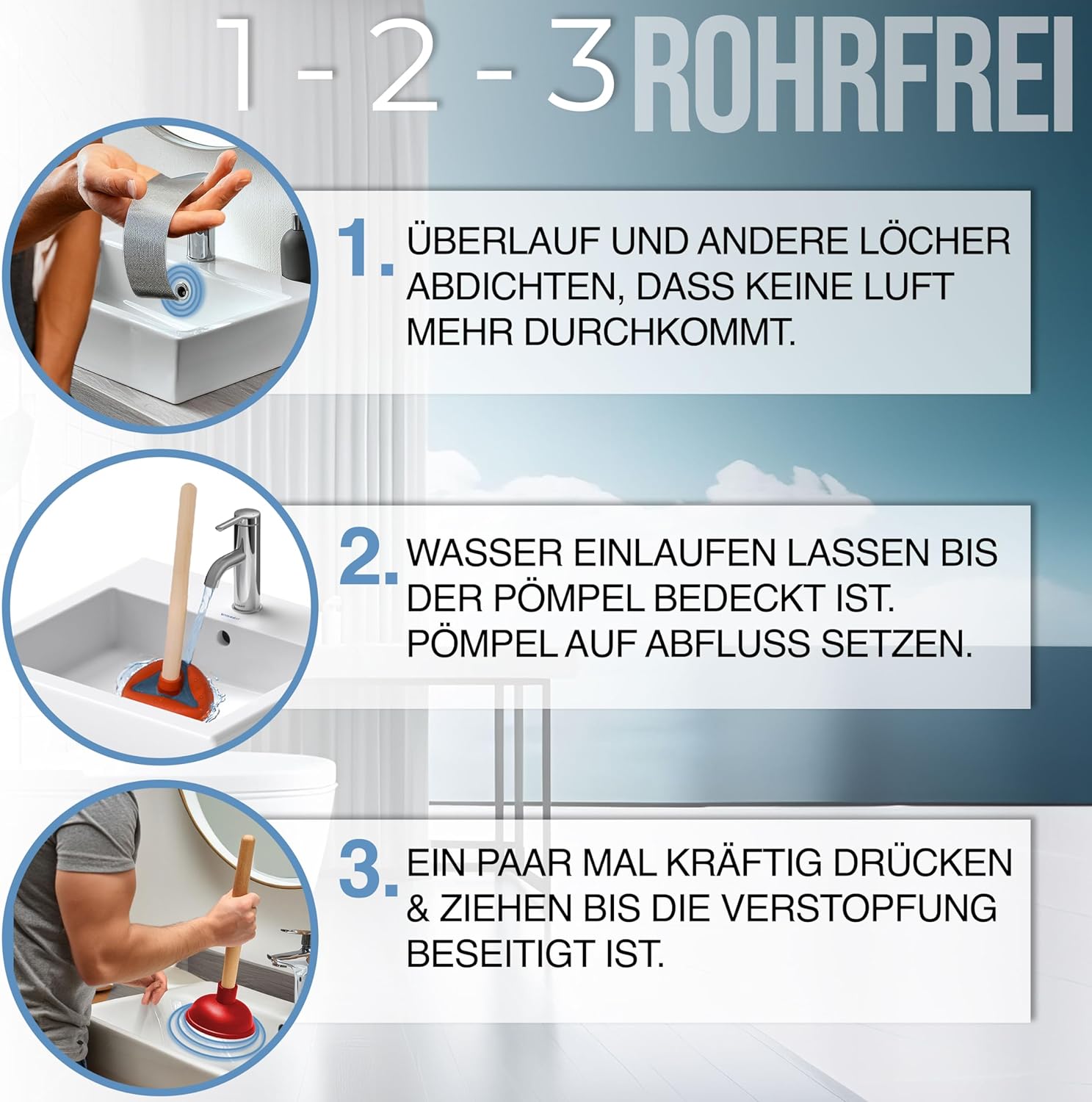 1 - 2 - 3 ROHRFREI

1. ÜBERLAUF UND ANDERE LÖCHER ABDICHTEN, DASS KEINE LUFT MEHR DURCHKOMMT.

2. WASSER EINLAUFEN LASSEN BIS DER PÖMPEL BEDECKT IST. PÖMPEL AUF ABFLUSS SETZEN.

3. EIN PAAR MAL KRÄFTIG DRÜCKEN & ZIEHEN BIS DIE VERSTOPFUNG BESEITIGT IST.