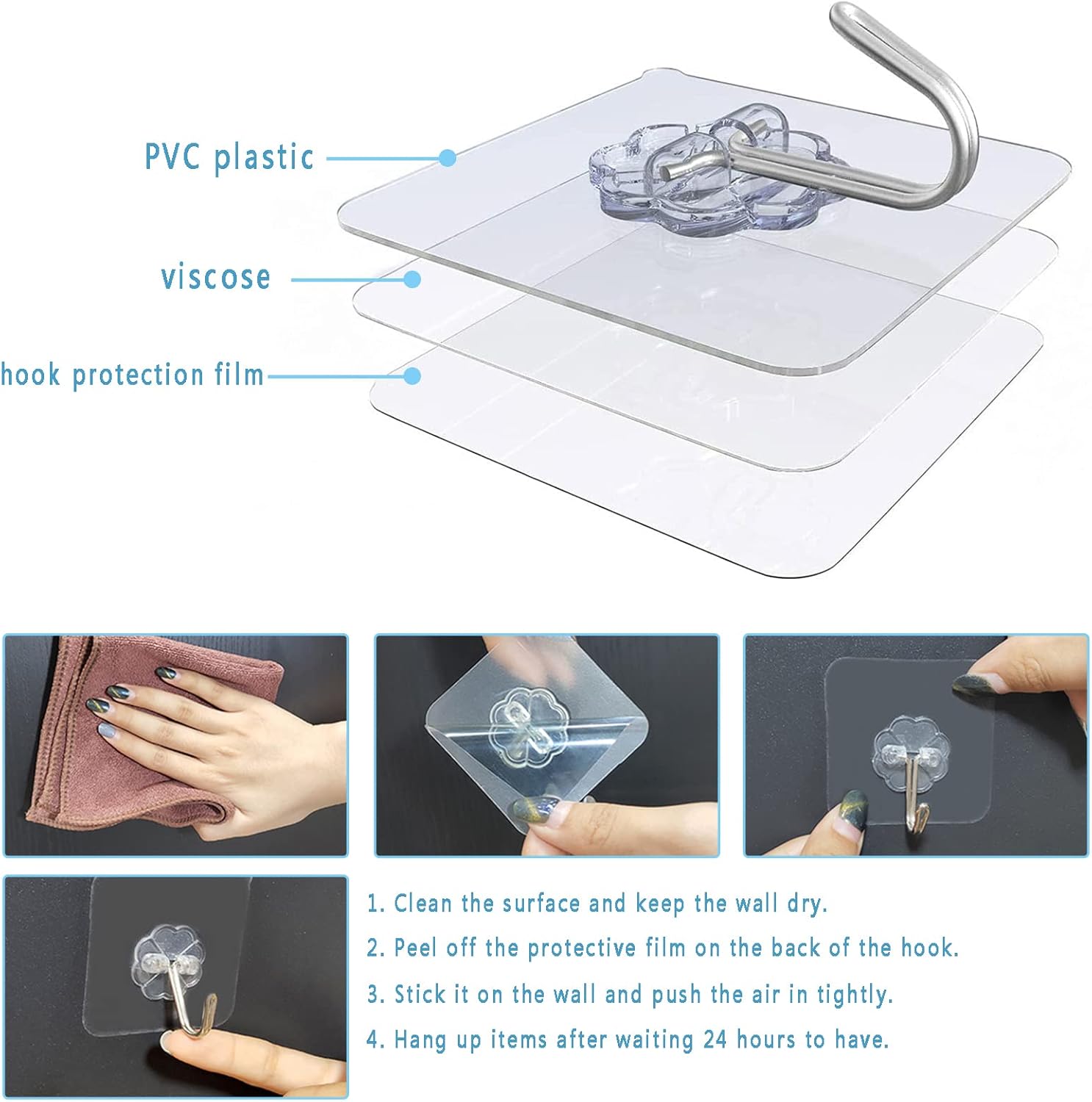 PVC plastic

viscose

hook protection film

1. Clean the surface and keep the wall dry.

2. Peel off the protective film on the back of the hook.

3. Stick it on the wall and push the air in tightly.

4. Hang up items after waiting 24 hours to have.