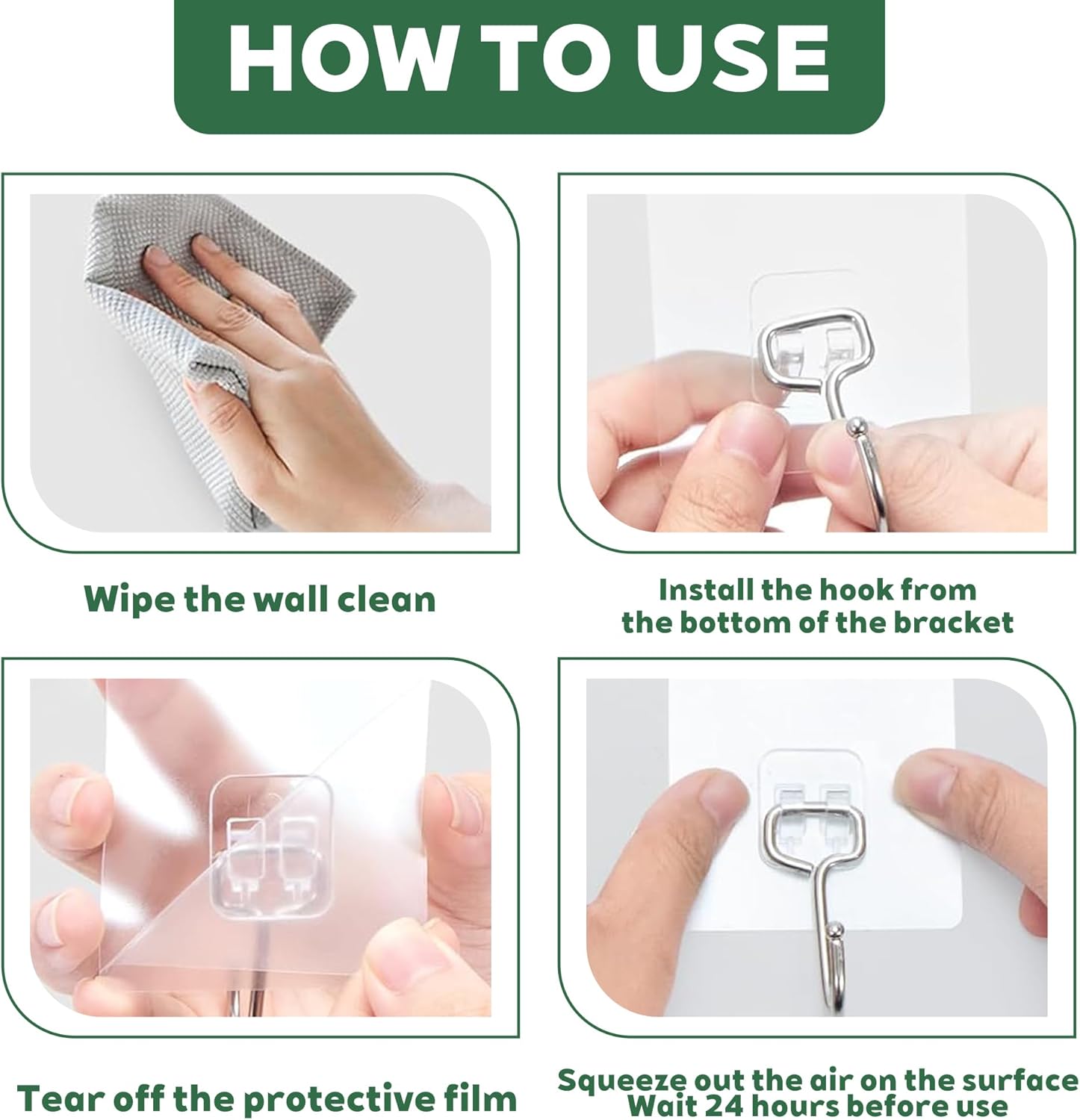 HOW TO USE

Wipe the wall clean

Install the hook from the bottom of the bracket

Tear off the protective film

Squeeze out the air on the surface
Wait 24 hours before use