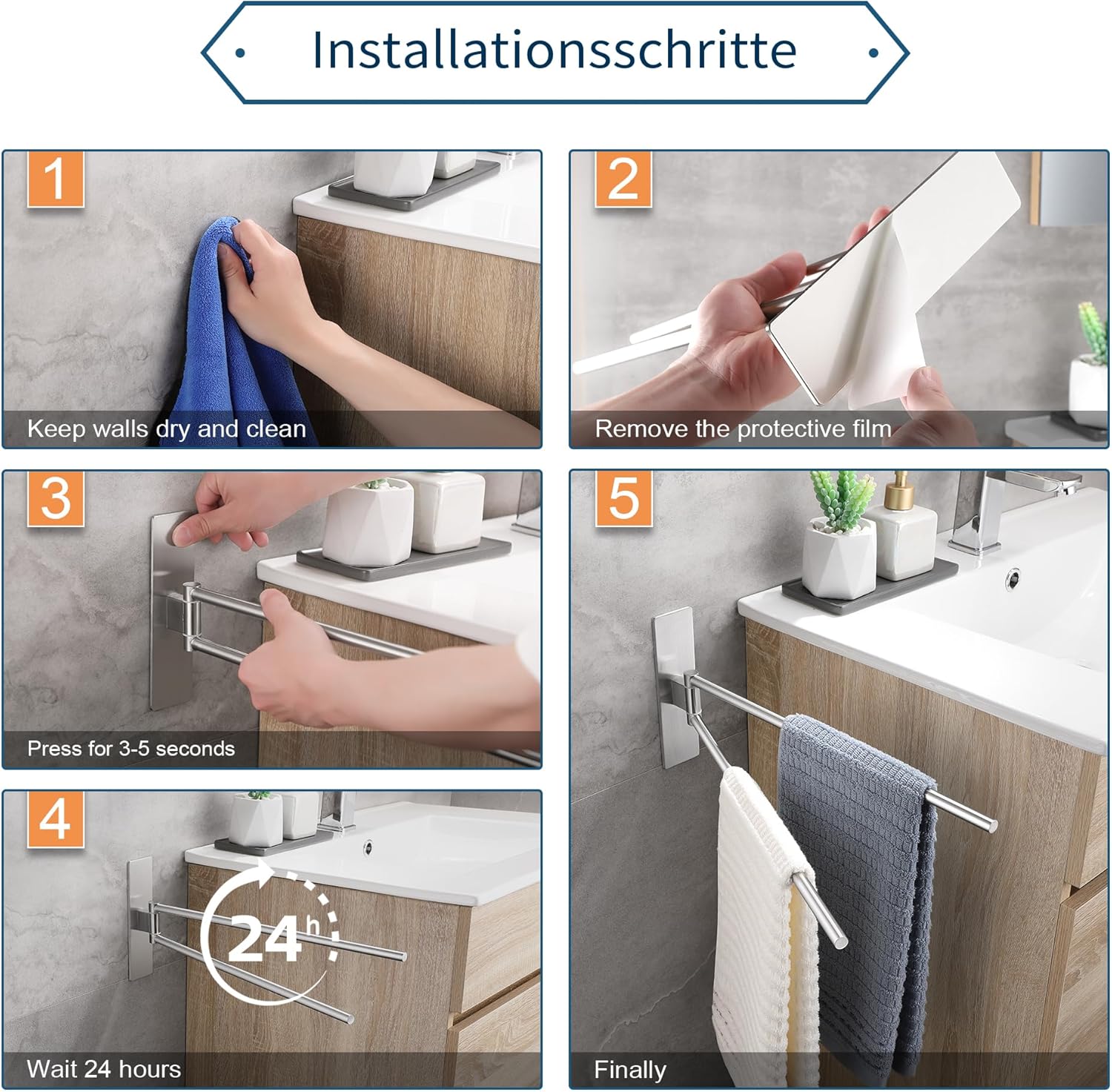 Installationsschritte

1
Keep walls dry and clean

2
Remove the protective film

3
Press for 3-5 seconds

4
24h
Wait 24 hours

5
Finally