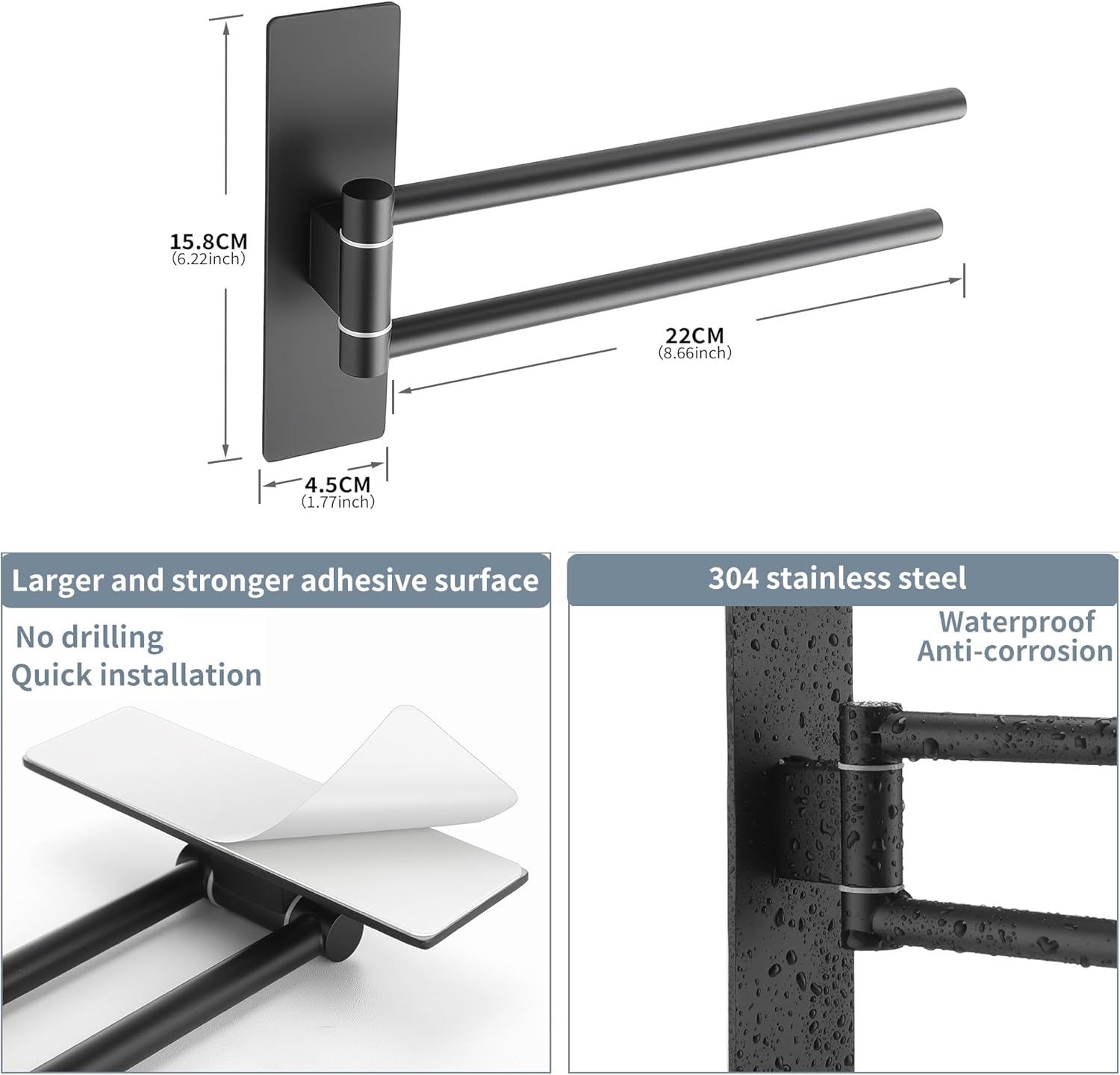 15.8CM
(6.22inch)

22CM
(8.66inch)

4.5CM
(1.77inch)

Larger and stronger adhesive surface

No drilling
Quick installation

304 stainless steel

Waterproof
Anti-corrosion