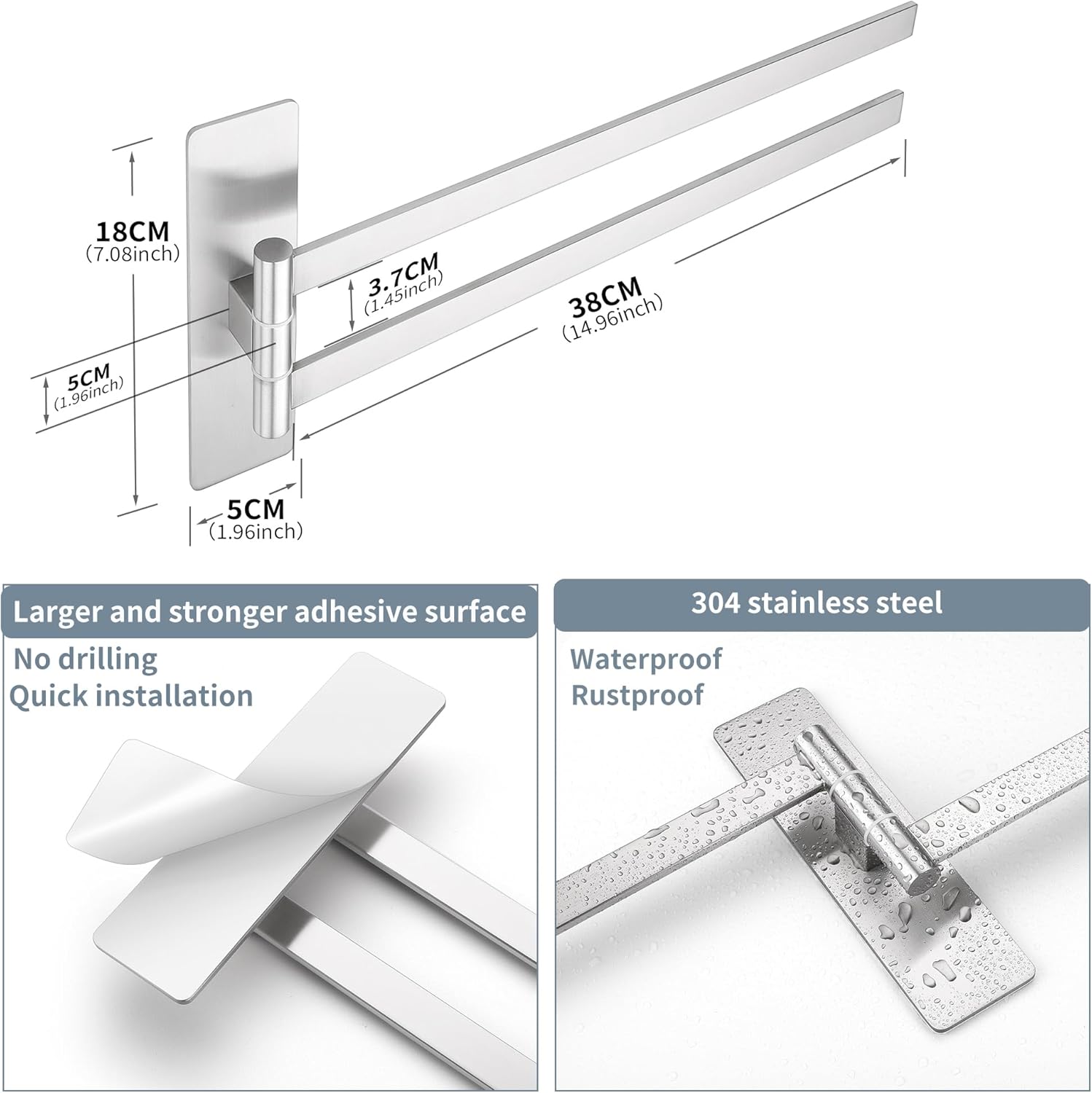 18CM
(7.08inch)

3.7CM
(1.45inch)

38CM
(14.96inch)

5CM
(1.96inch)

5CM
(1.96inch)

Larger and stronger adhesive surface

No drilling
Quick installation

304 stainless steel

Waterproof
Rustproof