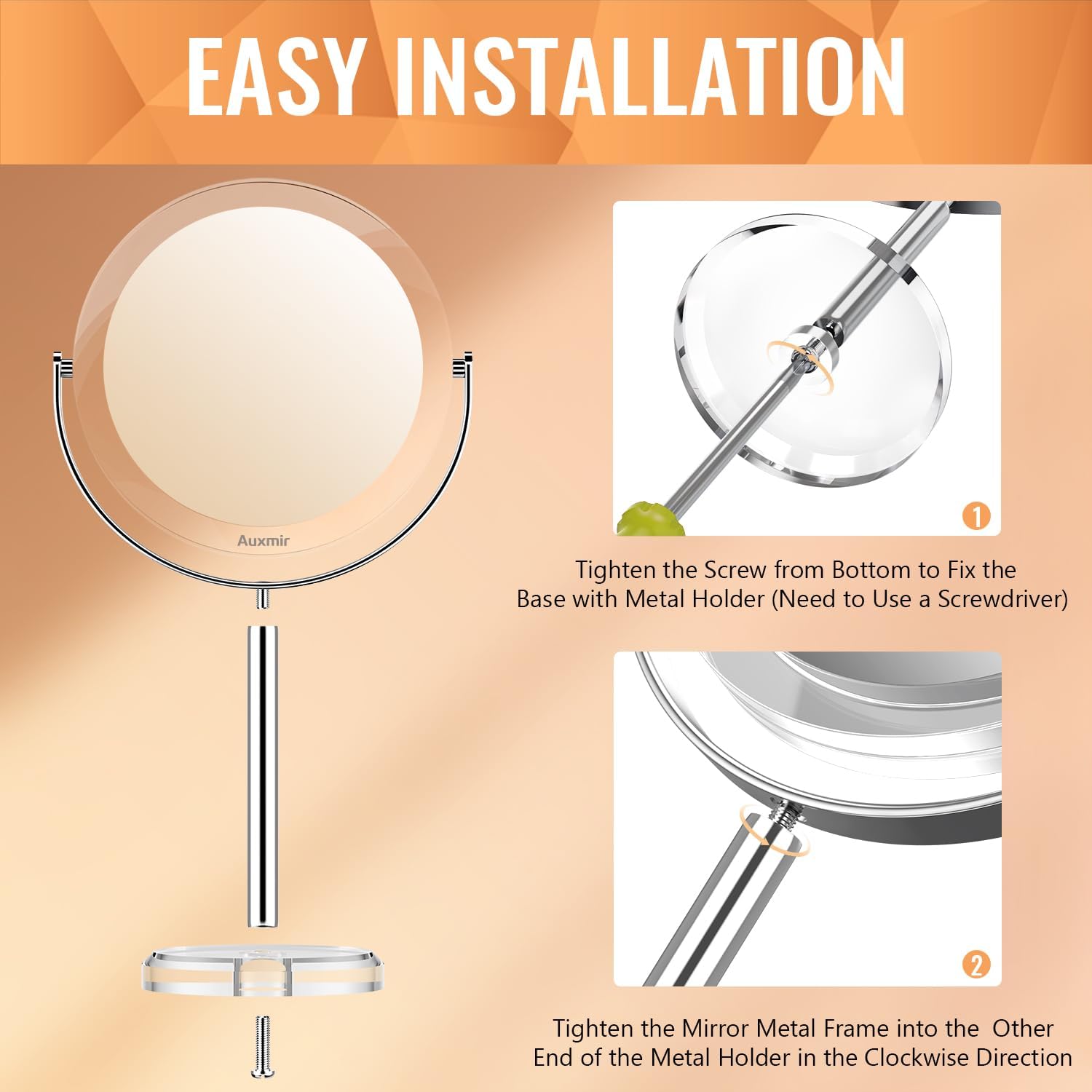 EASY INSTALLATION

Auxmir

1

Tighten the Screw from Bottom to Fix the Base with Metal Holder (Need to Use a Screwdriver)

2

Tighten the Mirror Metal Frame into the Other End of the Metal Holder in the Clockwise Direction