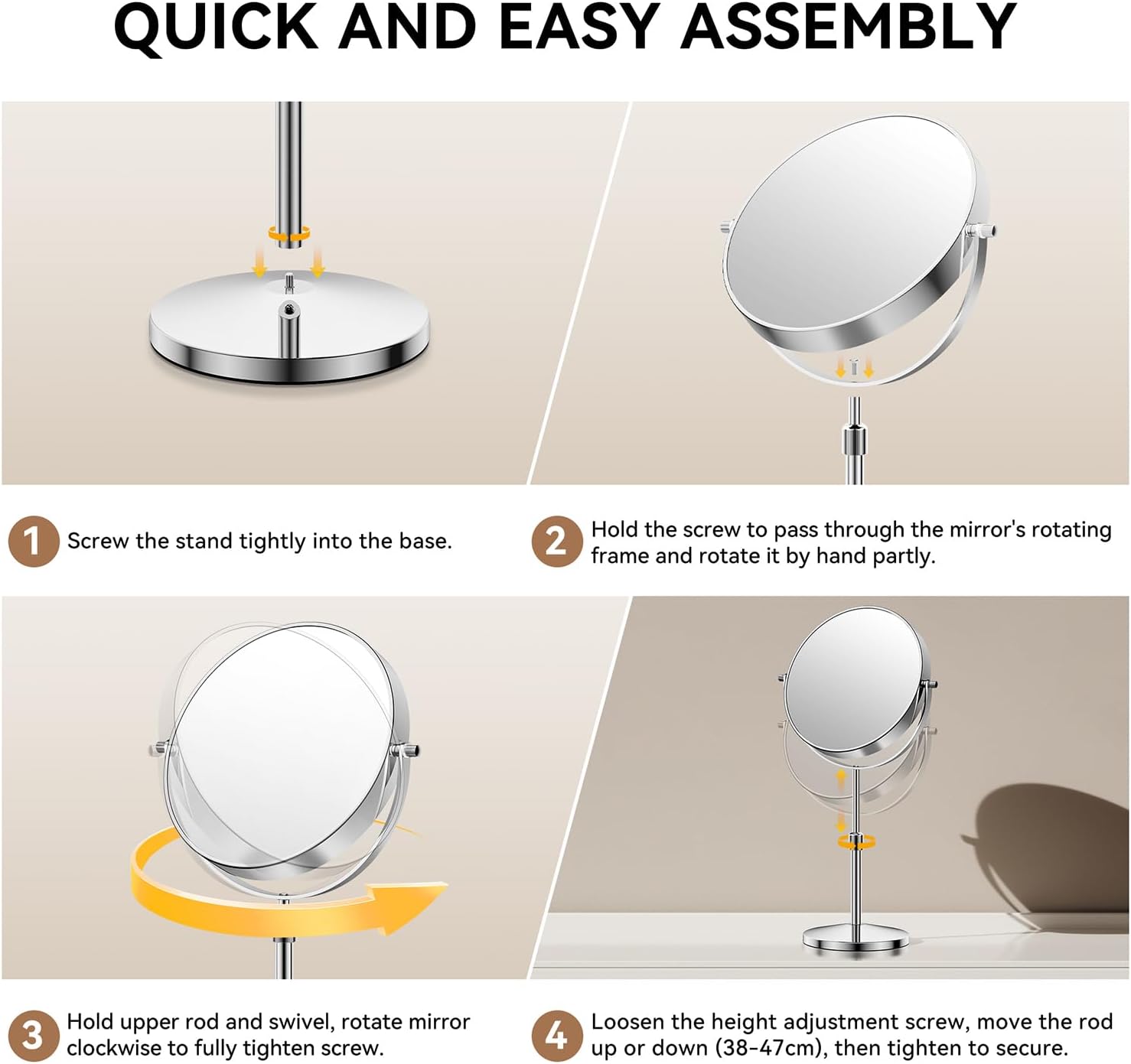 QUICK AND EASY ASSEMBLY

1 Screw the stand tightly into the base.

2 Hold the screw to pass through the mirror's rotating frame and rotate it by hand partly.

3 Hold upper rod and swivel, rotate mirror clockwise to fully tighten screw.

4 Loosen the height adjustment screw, move the rod up or down (38-47cm), then tighten to secure.