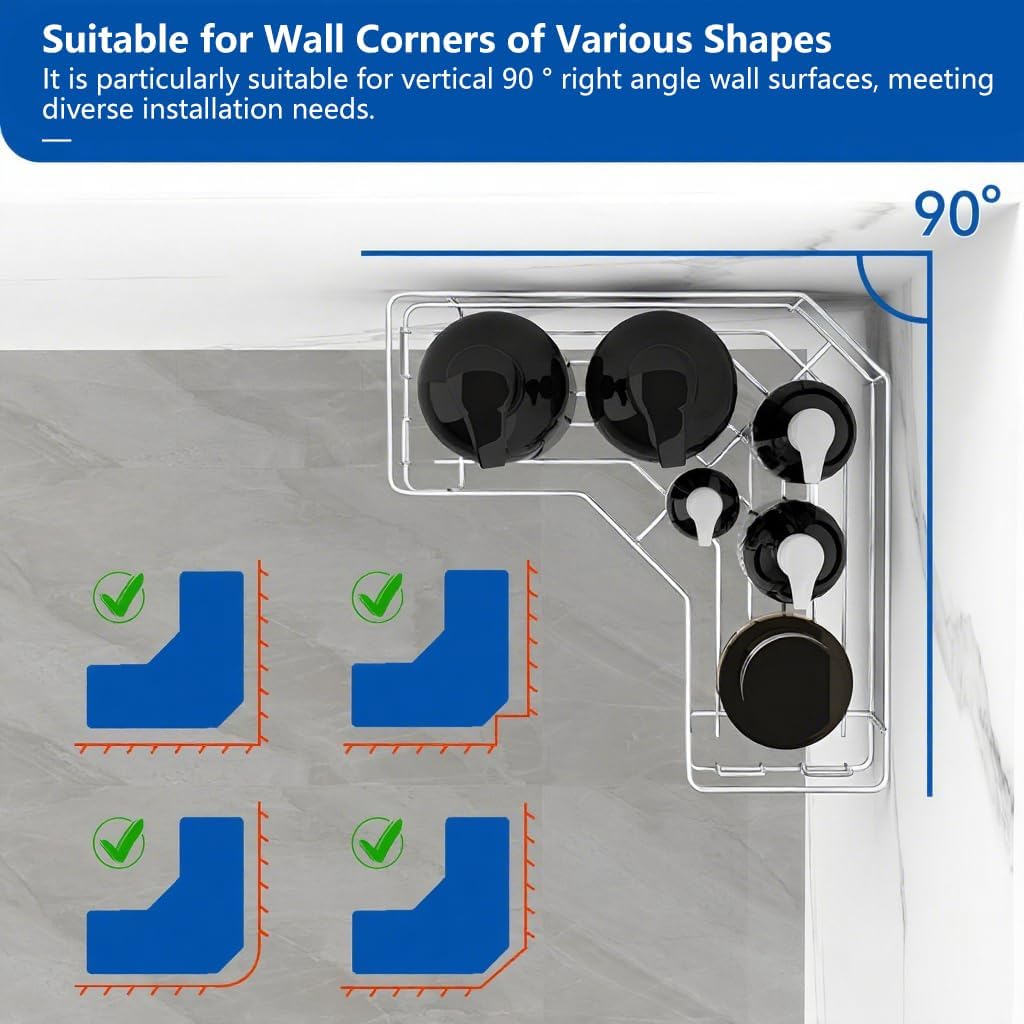 Suitable for Wall Corners of Various Shapes
It is particularly suitable for vertical 90 ° right angle wall surfaces, meeting diverse installation needs.

90°