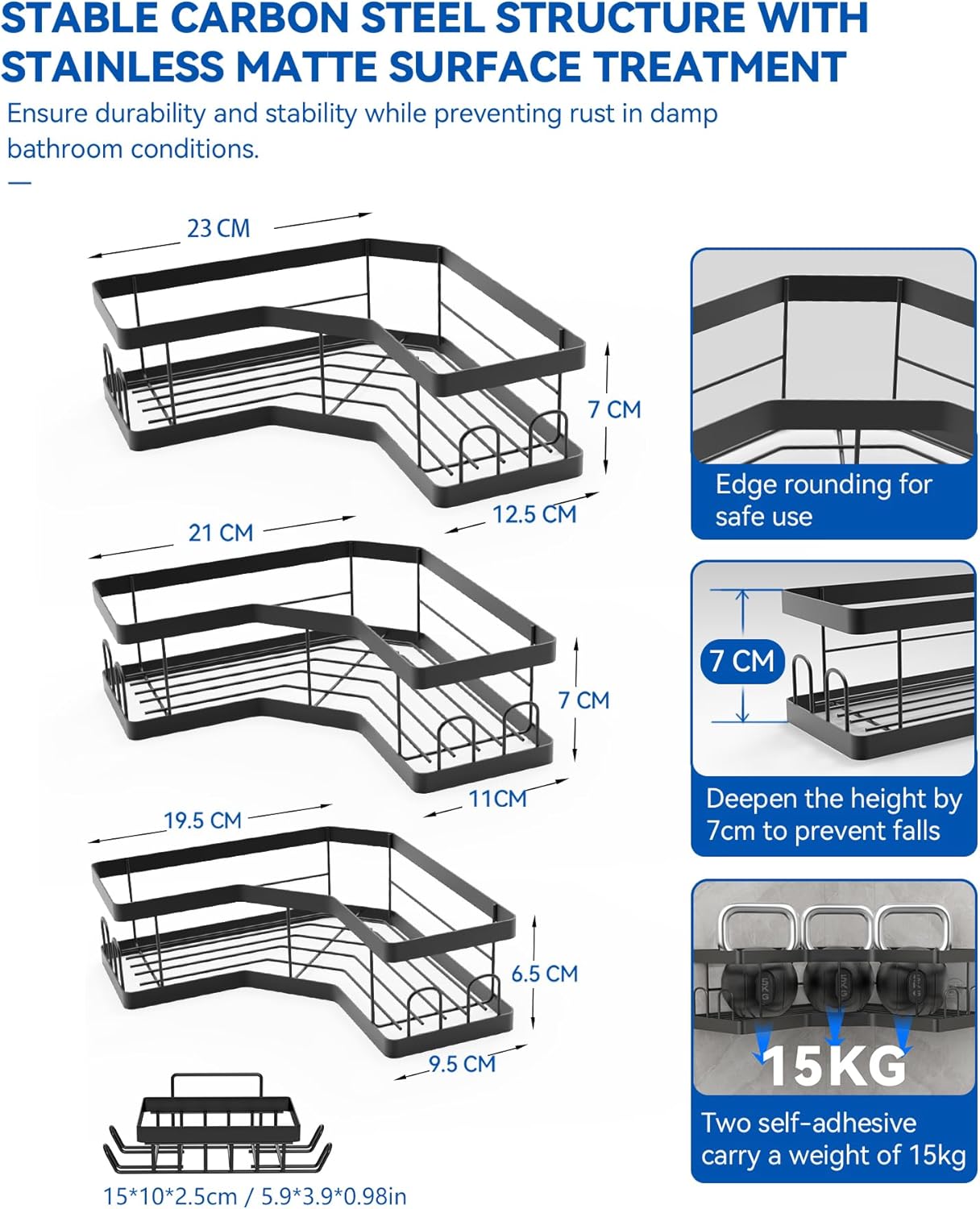 STABLE CARBON STEEL STRUCTURE WITH STAINLESS MATTE SURFACE TREATMENT

Ensure durability and stability while preventing rust in damp bathroom conditions.

23 CM

7 CM

12.5 CM

21 CM

7 CM

11CM

19.5 CM

6.5 CM

9.5 CM

15*10*2.5cm / 5.9*3.9*0.98in

Edge rounding for safe use

7 CM

Deepen the height by 7cm to prevent falls

15KG

Two self-adhesive carry a weight of 15kg