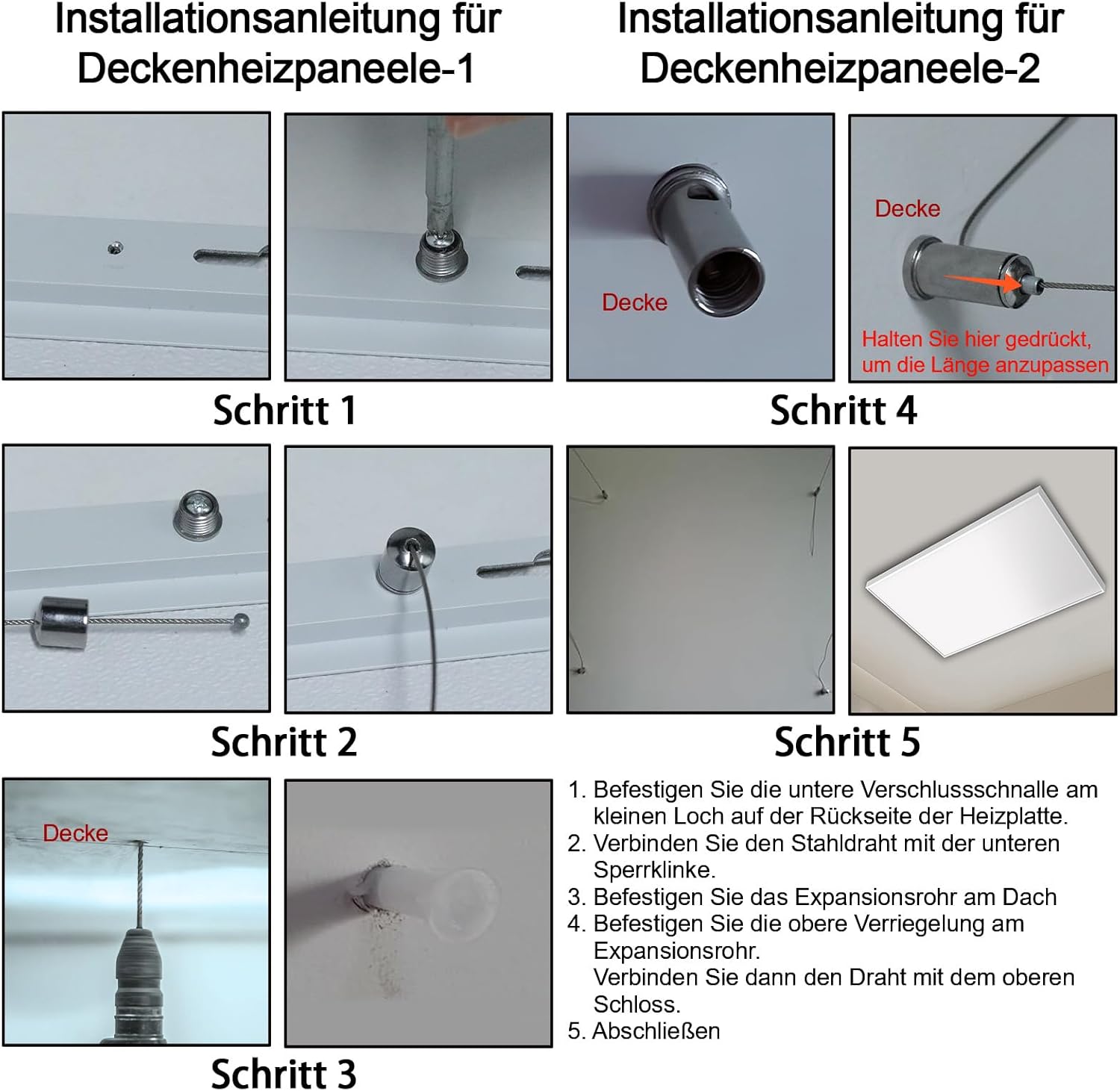 Installationsanleitung für Deckenheizpaneele-1

Schritt 1

Schritt 2

Decke

Schritt 3

Installationsanleitung für Deckenheizpaneele-2

Decke

Decke

Halten Sie hier gedrückt, um die Länge anzupassen

Schritt 4

Schritt 5

1. Befestigen Sie die untere Verschlussschnalle am kleinen Loch auf der Rückseite der Heizplatte.
2. Verbinden Sie den Stahldraht mit der unteren Sperrklinke.
3. Befestigen Sie das Expansionsrohr am Dach
4. Befestigen Sie die obere Verriegelung am Expansionsrohr.
Verbinden Sie dann den Draht mit dem oberen Schloss.
5. Abschließen