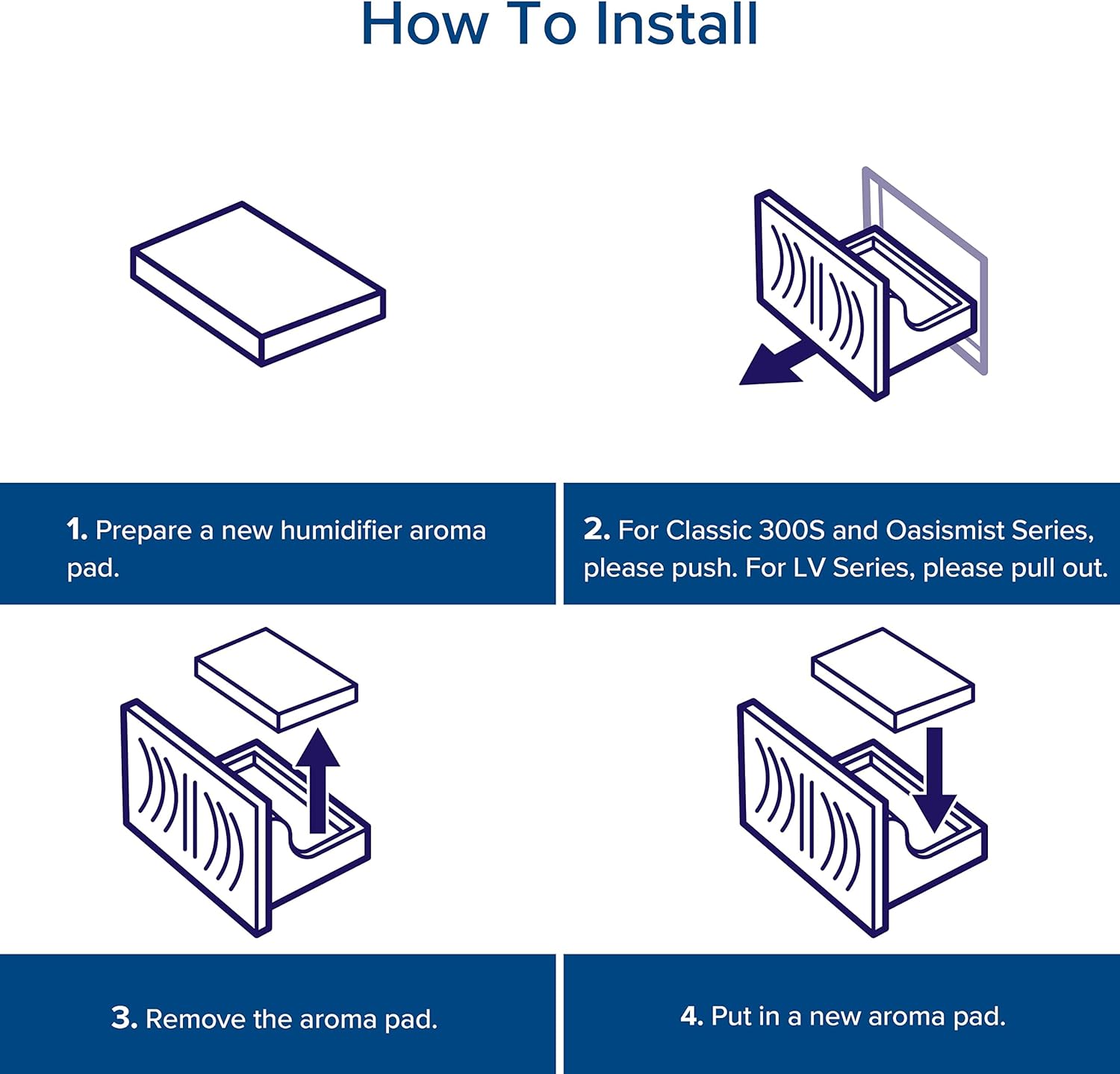 How To Install

1. Prepare a new humidifier aroma pad.

2. For Classic 300S and Oasismist Series, please push. For LV Series, please pull out.

3. Remove the aroma pad.

4. Put in a new aroma pad.