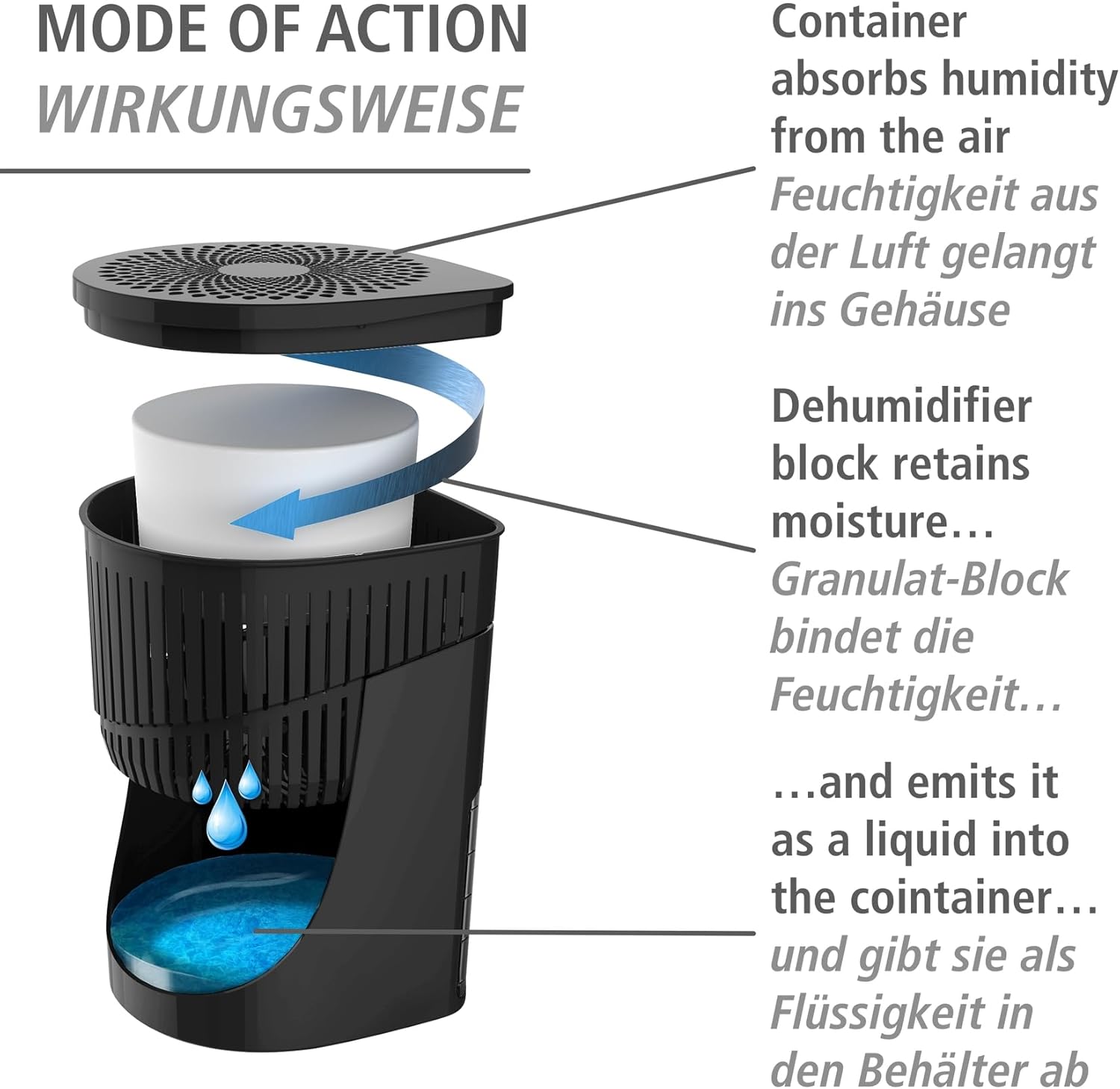 MODE OF ACTION
WIRKUNGSWEISE

Container absorbs humidity from the air
Feuchtigkeit aus der Luft gelangt ins Gehäuse

Dehumidifier block retains moisture…
Granulat-Block bindet die Feuchtigkeit…

…and emits it as a liquid into the cointainer…
und gibt sie als Flüssigkeit in den Behälter ab