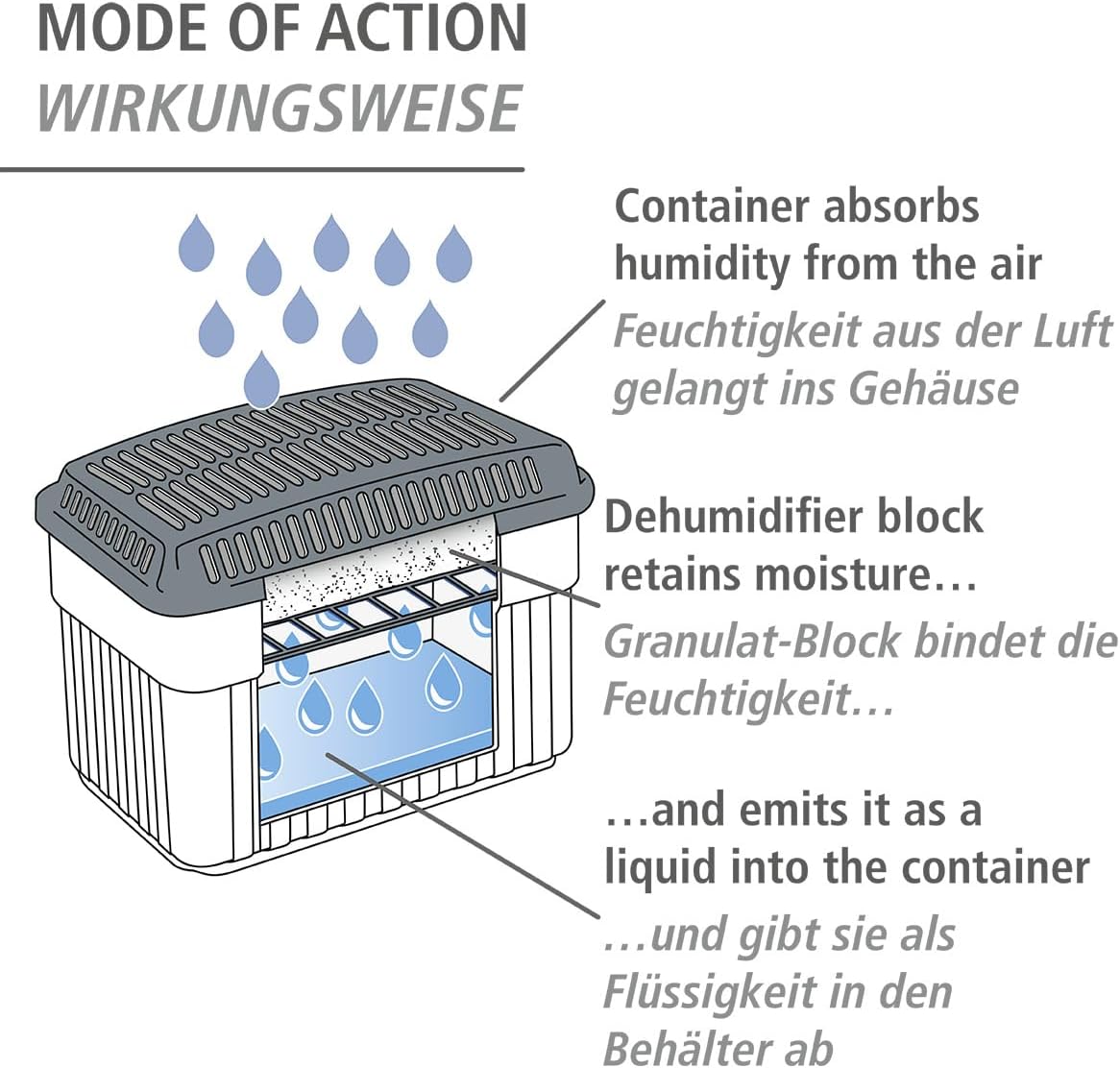 MODE OF ACTION
WIRKUNGSWEISE

Container absorbs humidity from the air
Feuchtigkeit aus der Luft gelangt ins Gehäuse

Dehumidifier block retains moisture…
Granulat-Block bindet die Feuchtigkeit…

…and emits it as a liquid into the container
…und gibt sie als Flüssigkeit in den Behälter ab