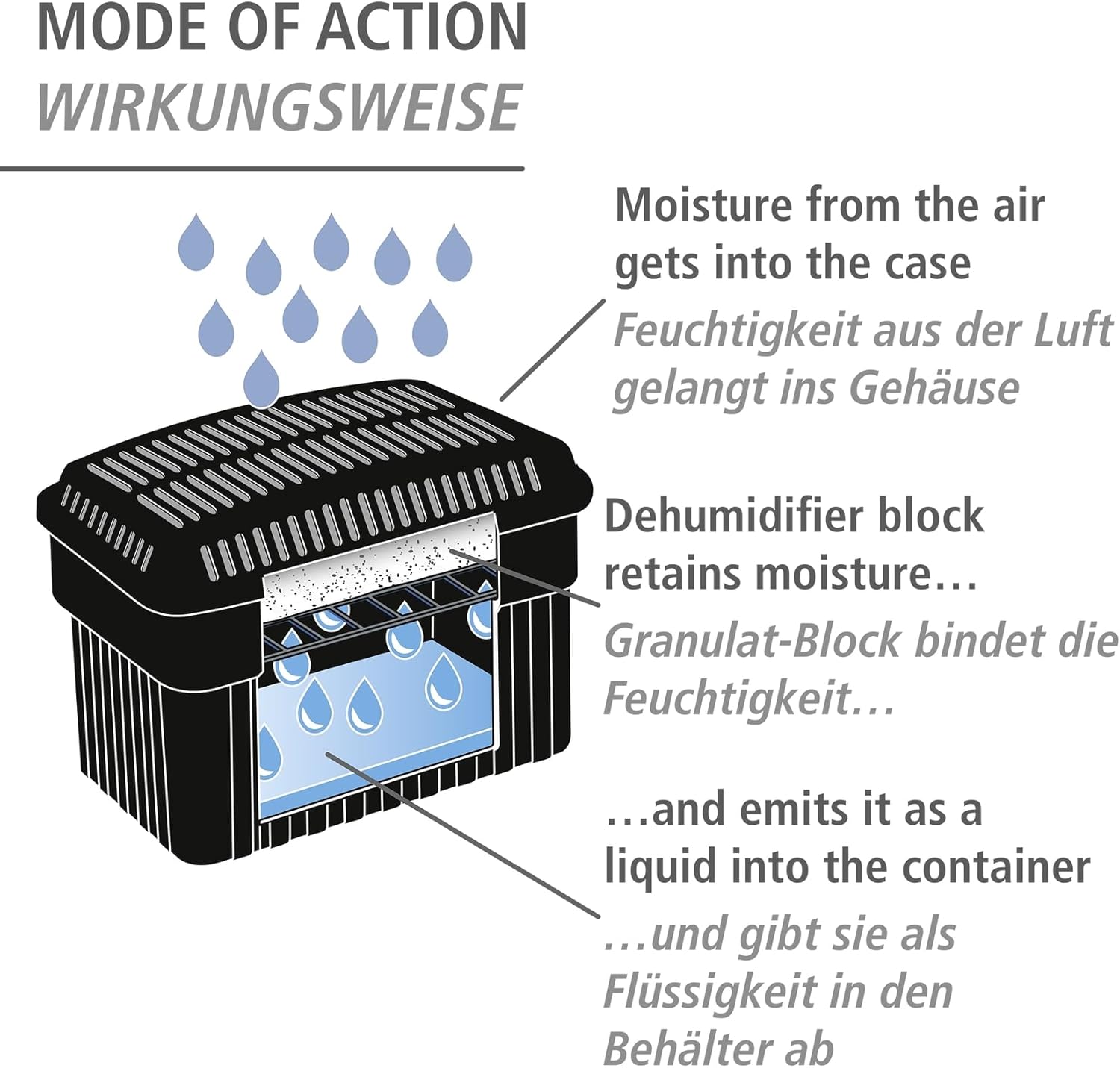 MODE OF ACTION
WIRKUNGSWEISE

Moisture from the air gets into the case
Feuchtigkeit aus der Luft gelangt ins Gehäuse

Dehumidifier block retains moisture…
Granulat-Block bindet die Feuchtigkeit…

…and emits it as a liquid into the container
…und gibt sie als Flüssigkeit in den Behälter ab