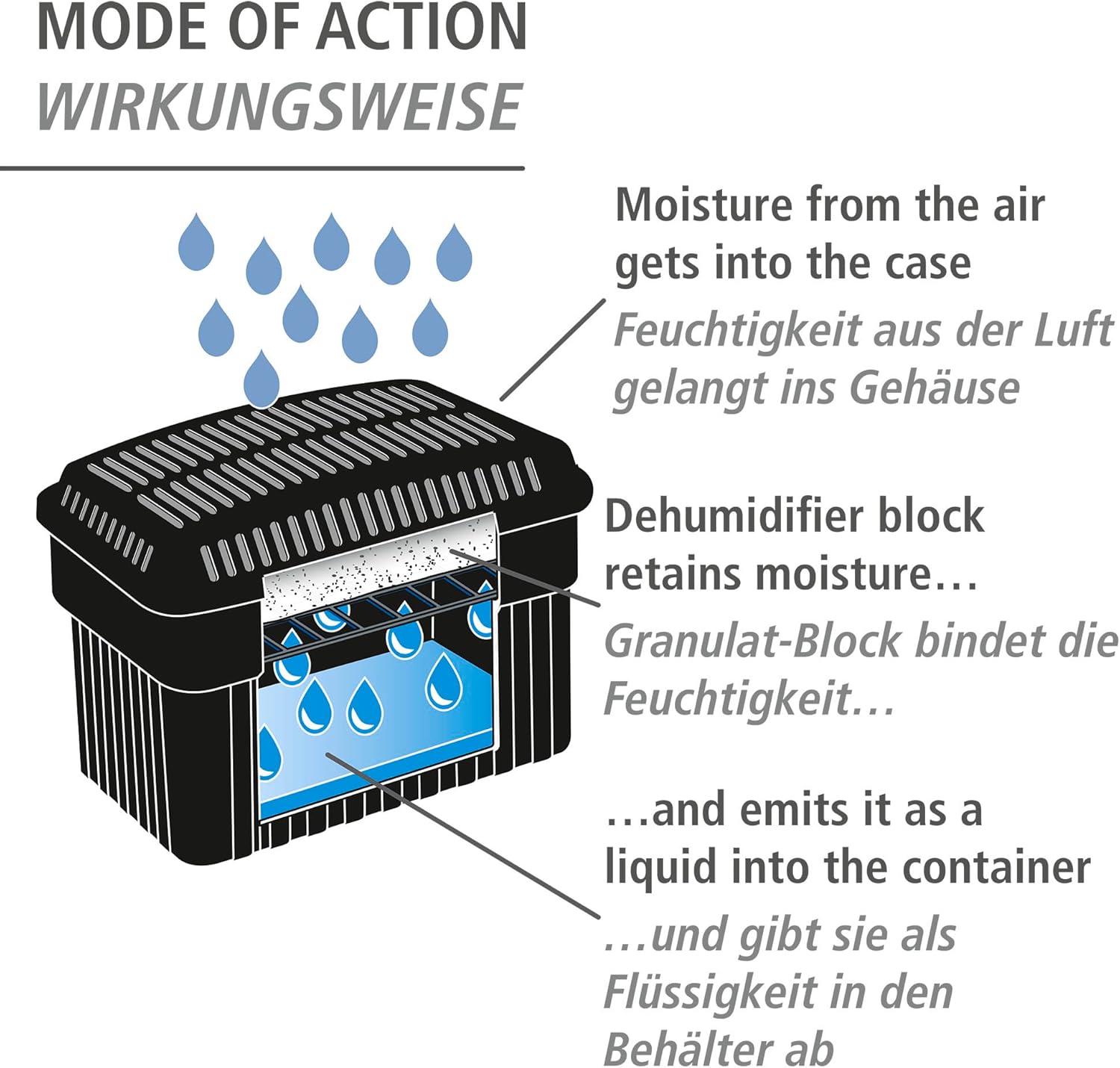 MODE OF ACTION
WIRKUNGSWEISE

Moisture from the air gets into the case
Feuchtigkeit aus der Luft gelangt ins Gehäuse

Dehumidifier block retains moisture…
Granulat-Block bindet die Feuchtigkeit…

…and emits it as a liquid into the container
…und gibt sie als Flüssigkeit in den Behälter ab