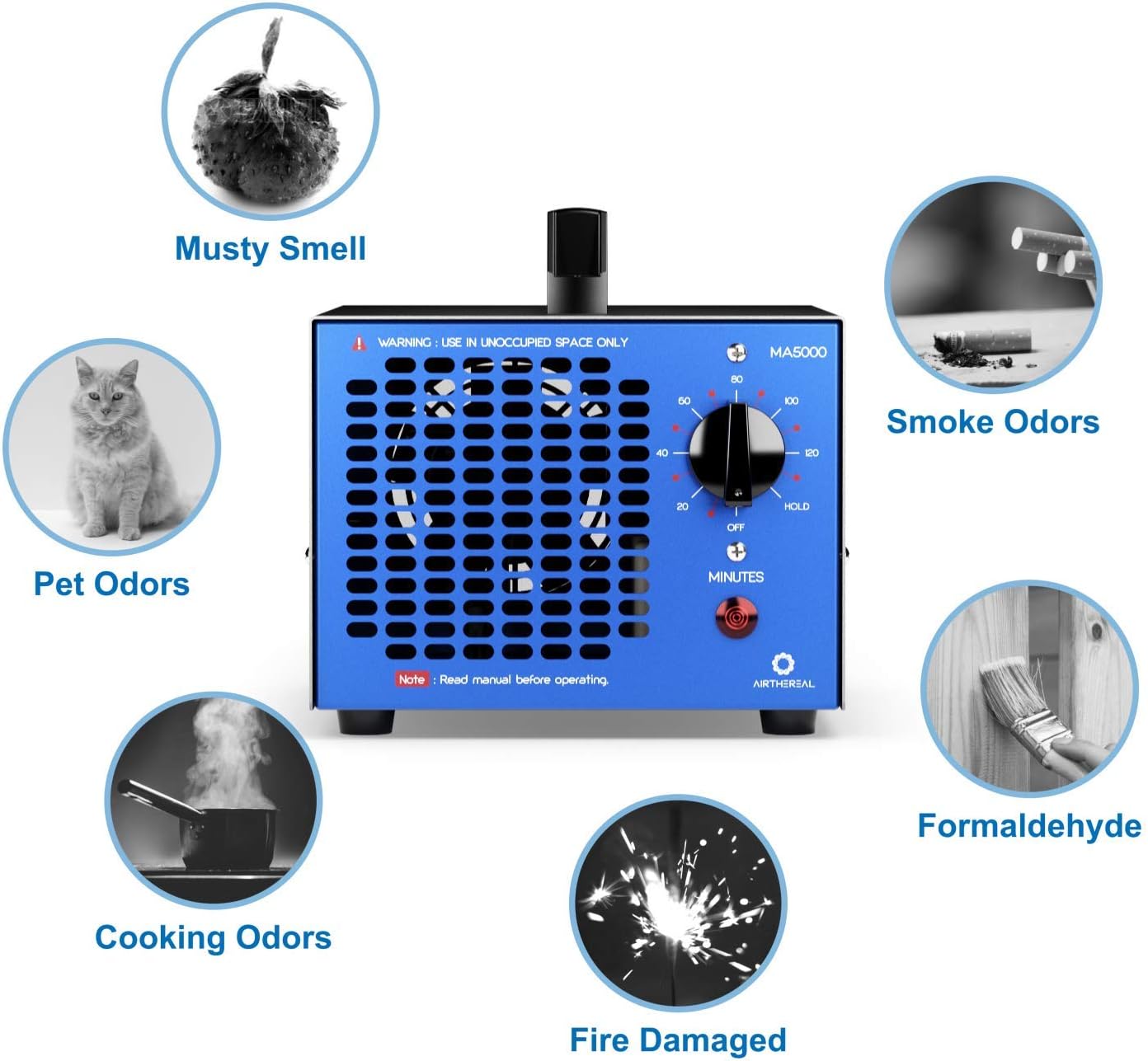 Musty Smell

Smoke Odors

Pet Odors

WARNING : USE IN UNOCCUPIED SPACE ONLY

MA5000

80
60
100
40
120
20
HOLD
OFF

MINUTES

Note : Read manual before operating.

AIRTHEREAL

Formaldehyde

Cooking Odors

Fire Damaged