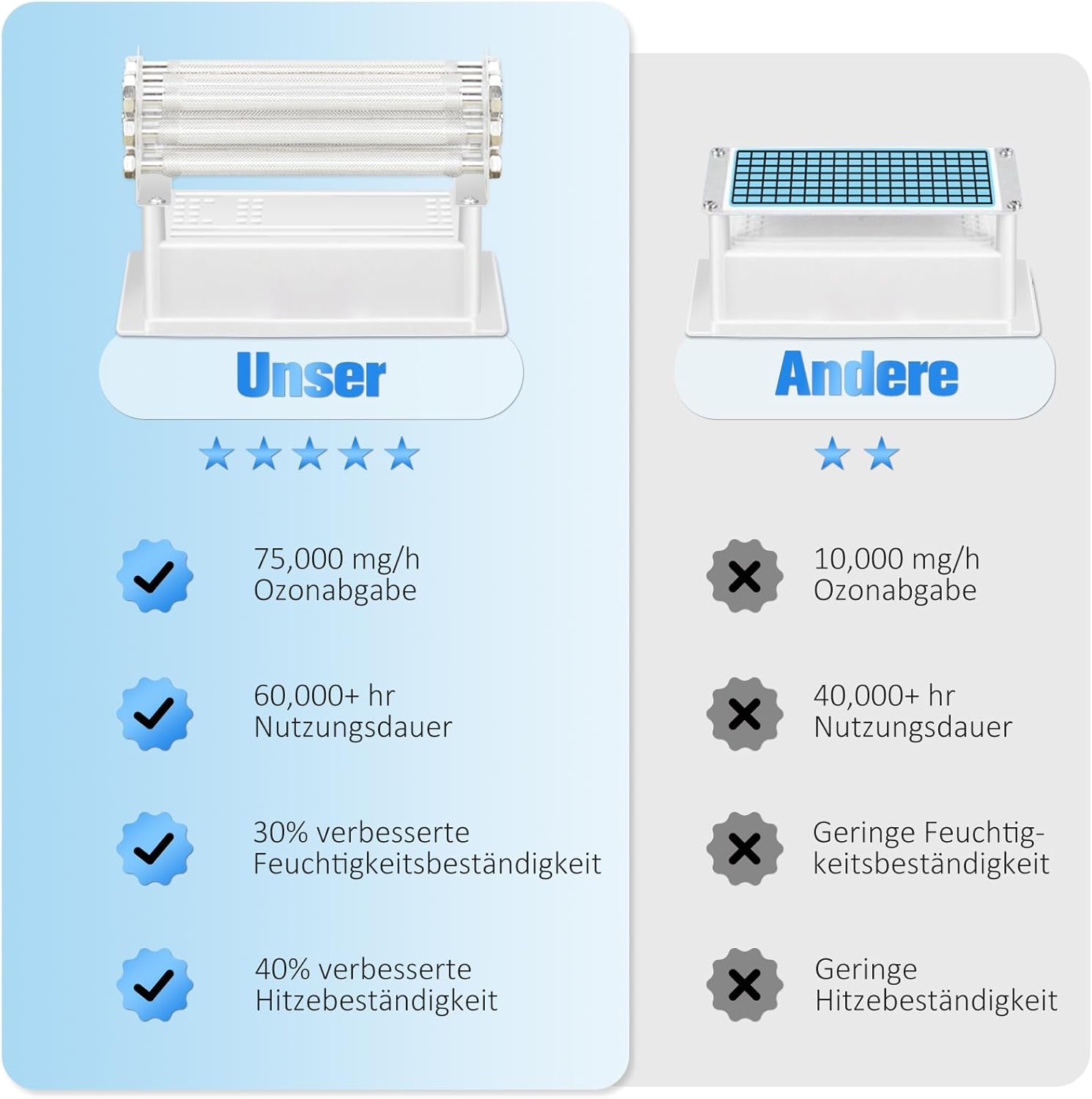 Unser

75,000 mg/h Ozonabgabe

60,000+ hr Nutzungsdauer

30% verbesserte Feuchtigkeitsbeständigkeit

40% verbesserte Hitzebeständigkeit

Andere

10,000 mg/h Ozonabgabe

40,000+ hr Nutzungsdauer

Geringe Feuchtigkeitsbeständigkeit

Geringe Hitzebeständigkeit