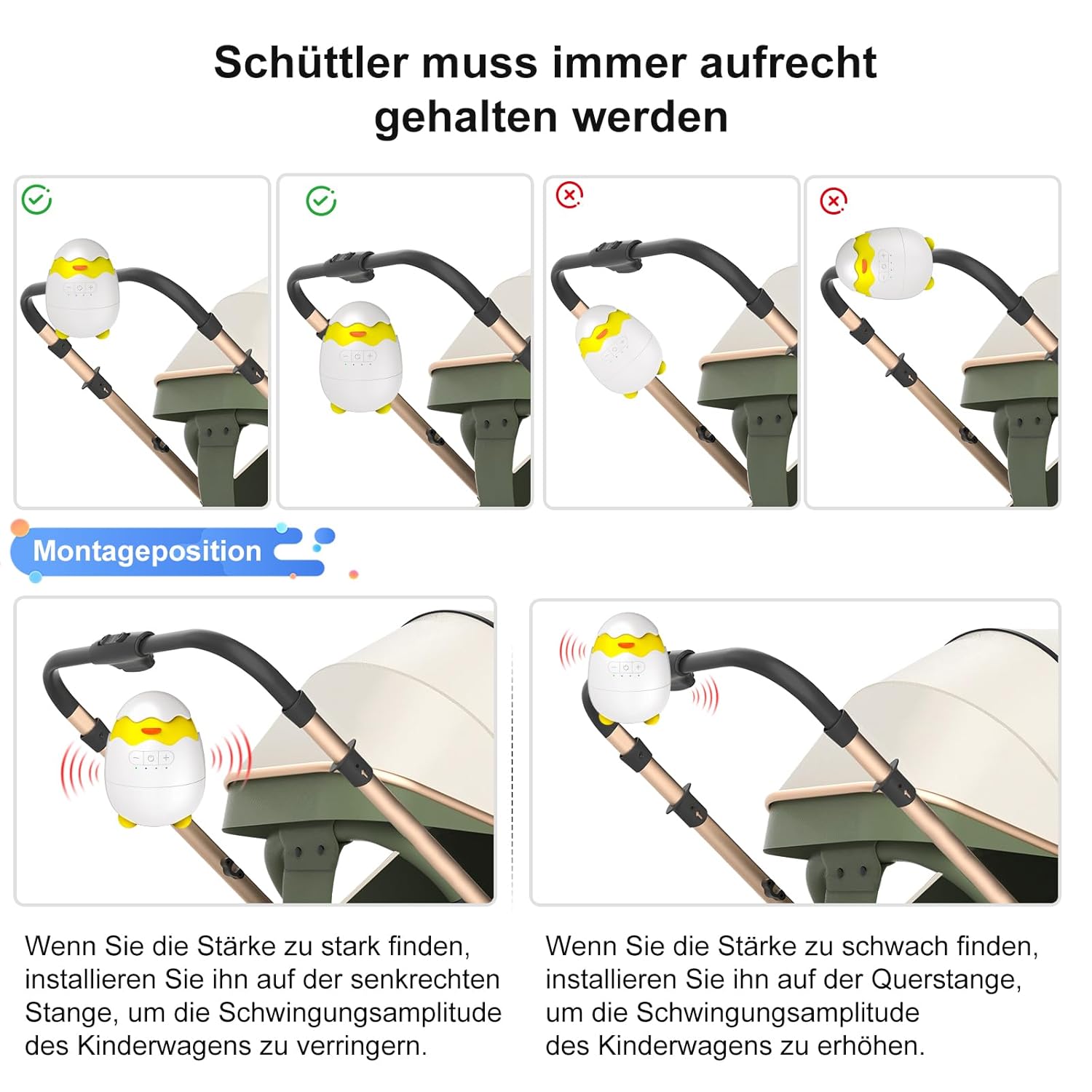 Schüttler muss immer aufrecht gehalten werden

Montageposition

Wenn Sie die Stärke zu stark finden, installieren Sie ihn auf der senkrechten Stange, um die Schwingungsamplitude des Kinderwagens zu verringern.

Wenn Sie die Stärke zu schwach finden, installieren Sie ihn auf der Querstange, um die Schwingungsamplitude des Kinderwagens zu erhöhen.