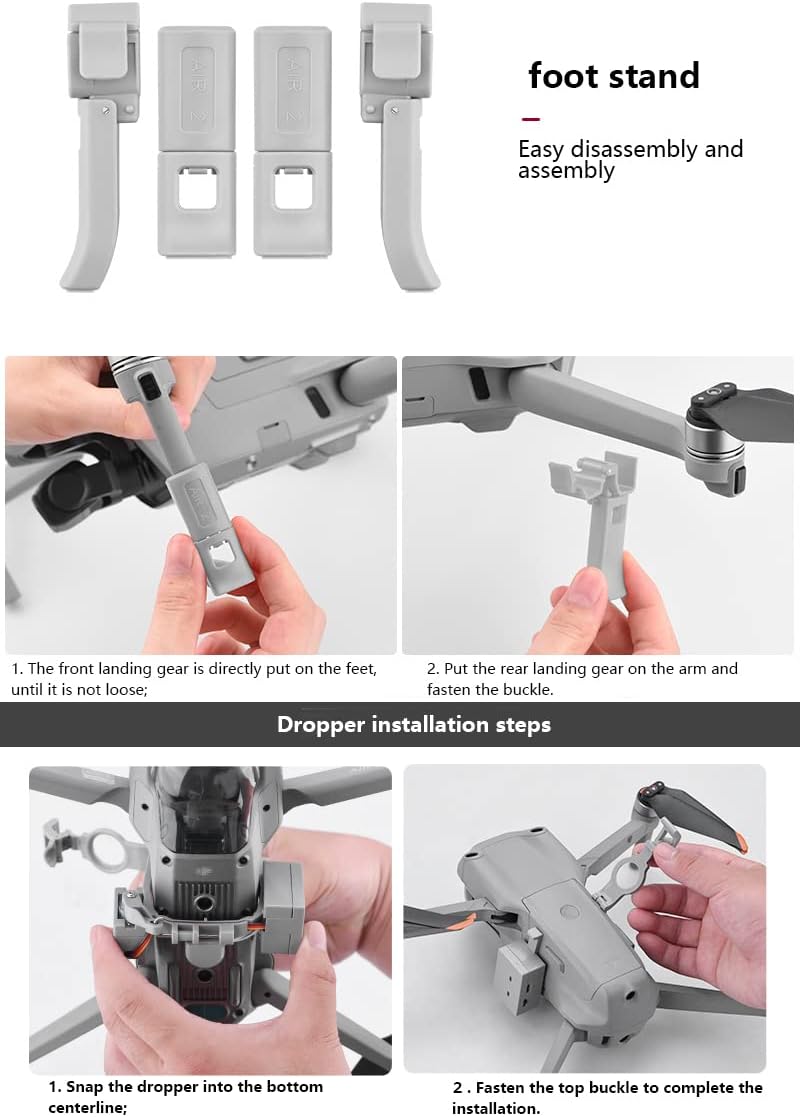 AIR 2

AIR 2

foot stand

Easy disassembly and assembly

AIR 2

1. The front landing gear is directly put on the feet, until it is not loose;

2. Put the rear landing gear on the arm and fasten the buckle.

Dropper installation steps

1. Snap the dropper into the bottom centerline;

2 . Fasten the top buckle to complete the installation.