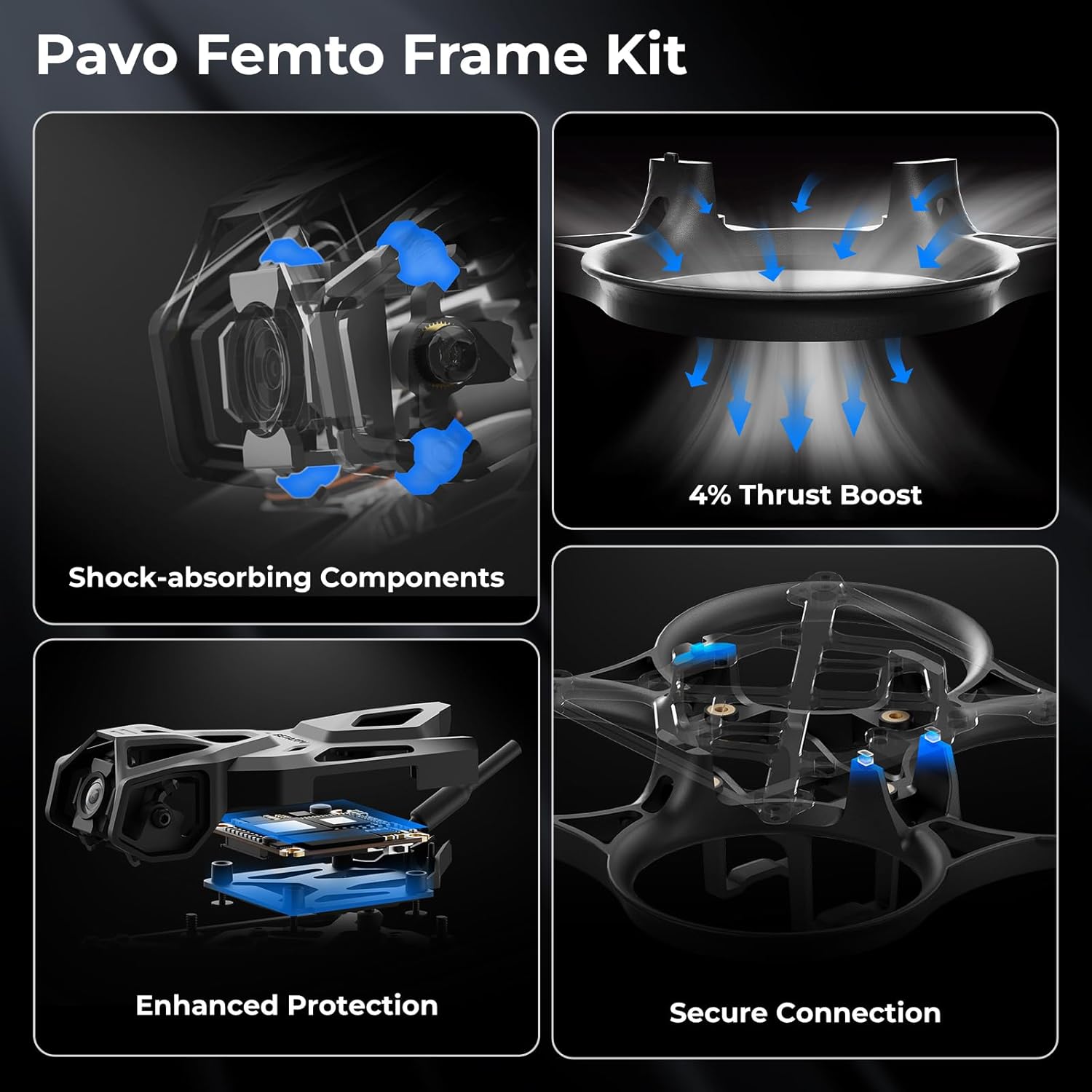 Pavo Femto Frame Kit

Shock-absorbing Components

4% Thrust Boost

Enhanced Protection

Secure Connection