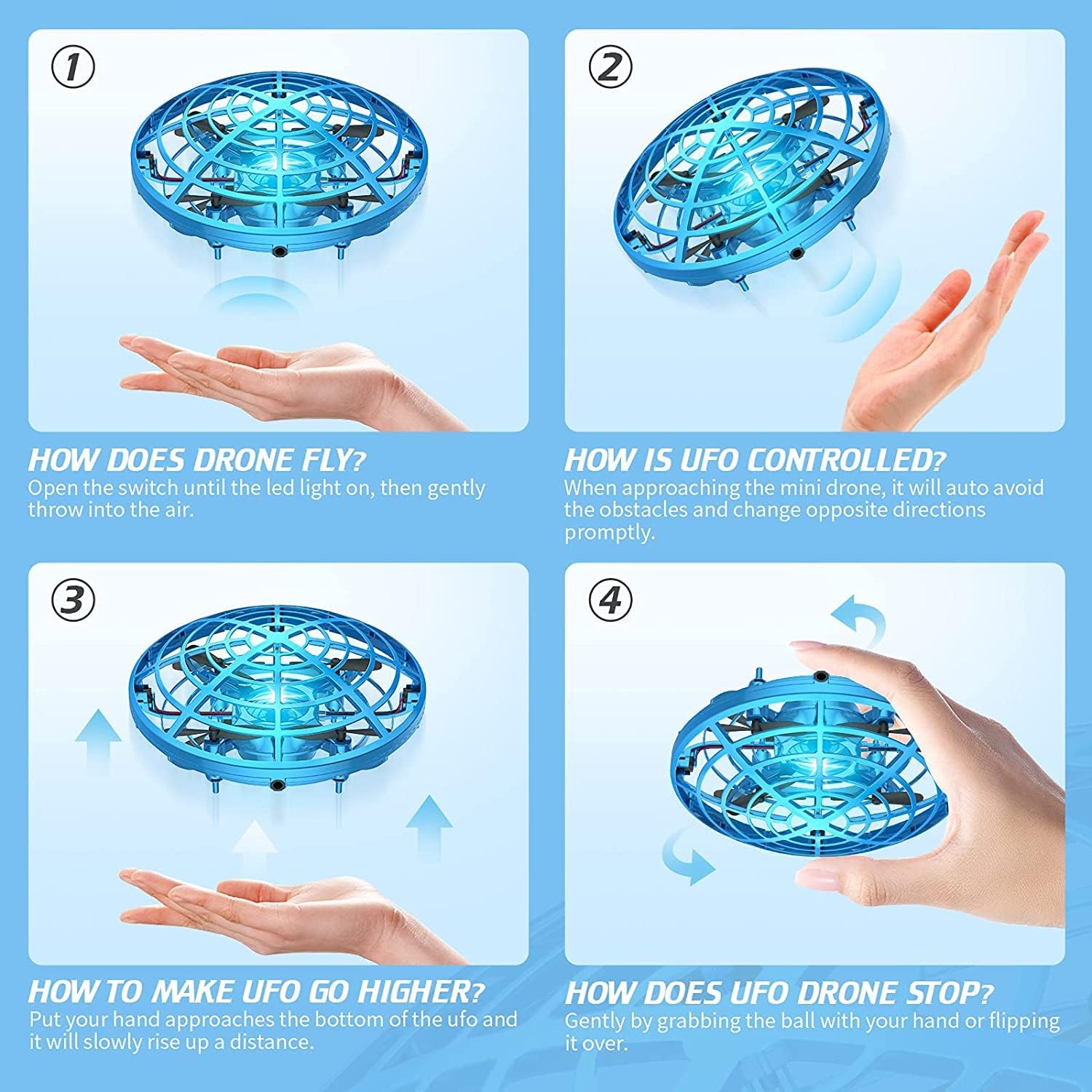 ①

HOW DOES DRONE FLY?
Open the switch until the led light on, then gently throw into the air.

②

HOW IS UFO CONTROLLED?
When approaching the mini drone, it will auto avoid the obstacles and change opposite directions promptly.

③

HOW TO MAKE UFO GO HIGHER?
Put your hand approaches the bottom of the ufo and it will slowly rise up a distance.

④

HOW DOES UFO DRONE STOP?
Gently by grabbing the ball with your hand or flipping it over.