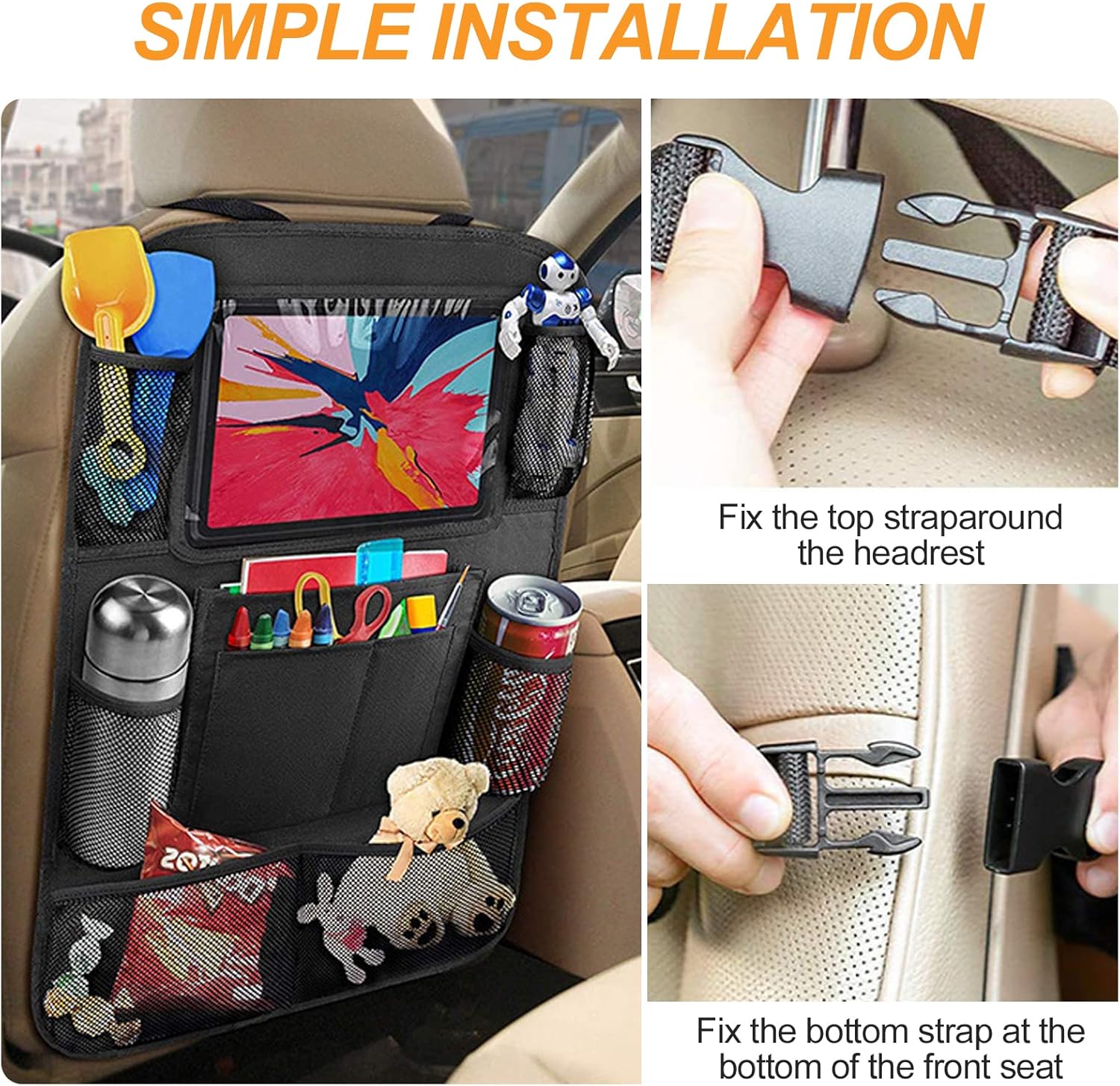 SIMPLE INSTALLATION

Fix the top straparound the headrest

Fix the bottom strap at the bottom of the front seat