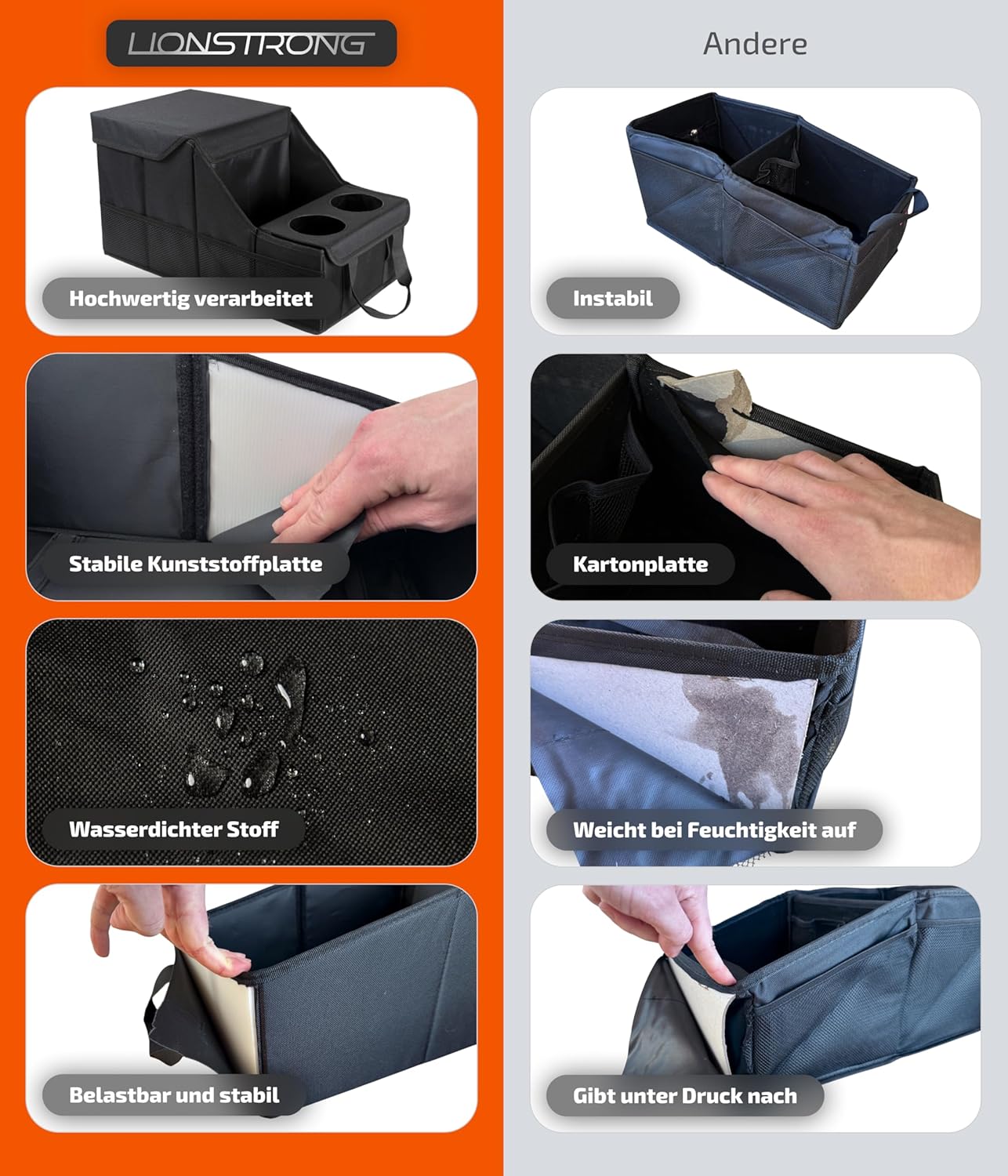 LIONSTRONG

Hochwertig verarbeitet

Stabile Kunststoffplatte

Wasserdichter Stoff

Belastbar und stabil

Andere

Instabil

Kartonplatte

Weicht bei Feuchtigkeit auf

Gibt unter Druck nach