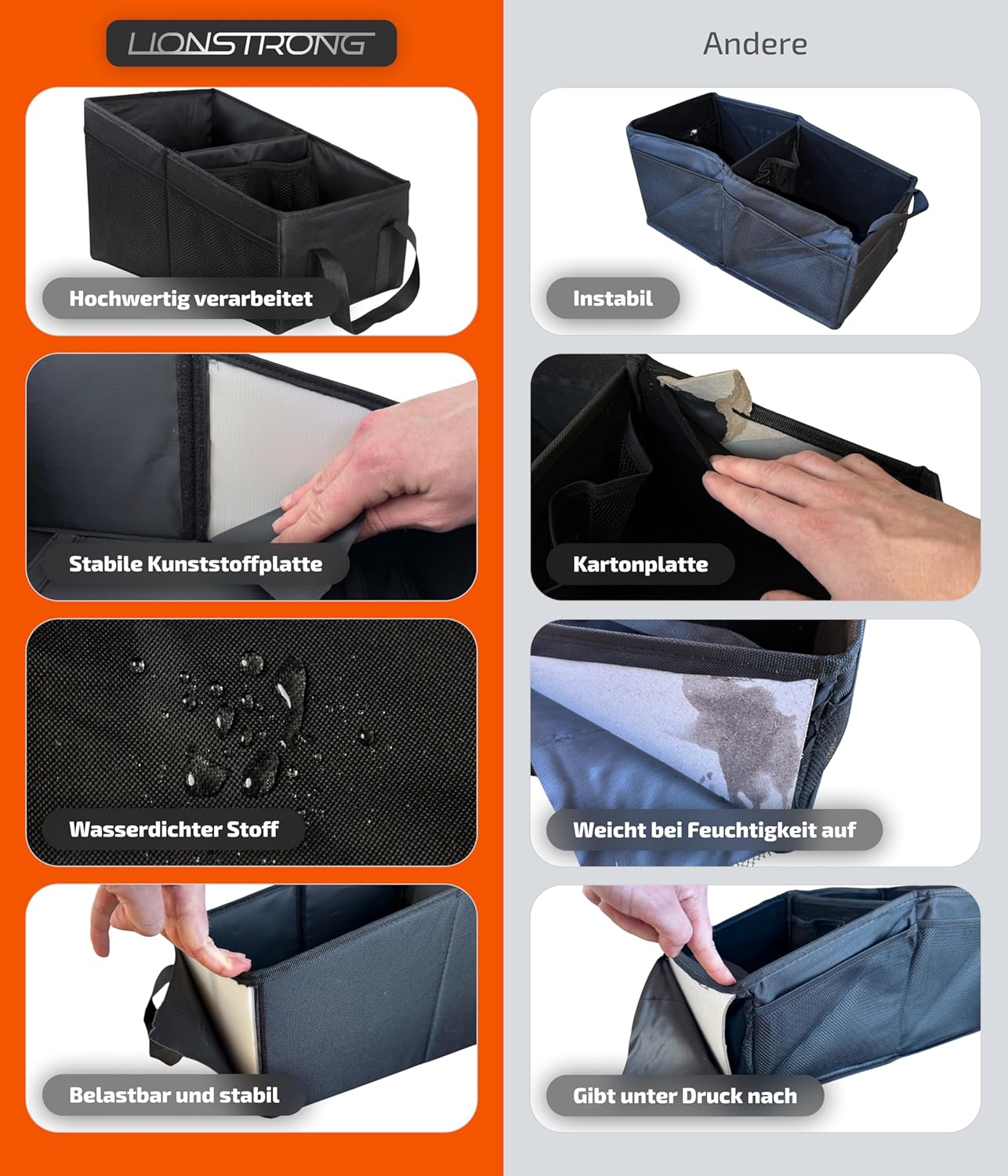 LIONSTRONG

Hochwertig verarbeitet

Stabile Kunststoffplatte

Wasserdichter Stoff

Belastbar und stabil

Andere

Instabil

Kartonplatte

Weicht bei Feuchtigkeit auf

Gibt unter Druck nach