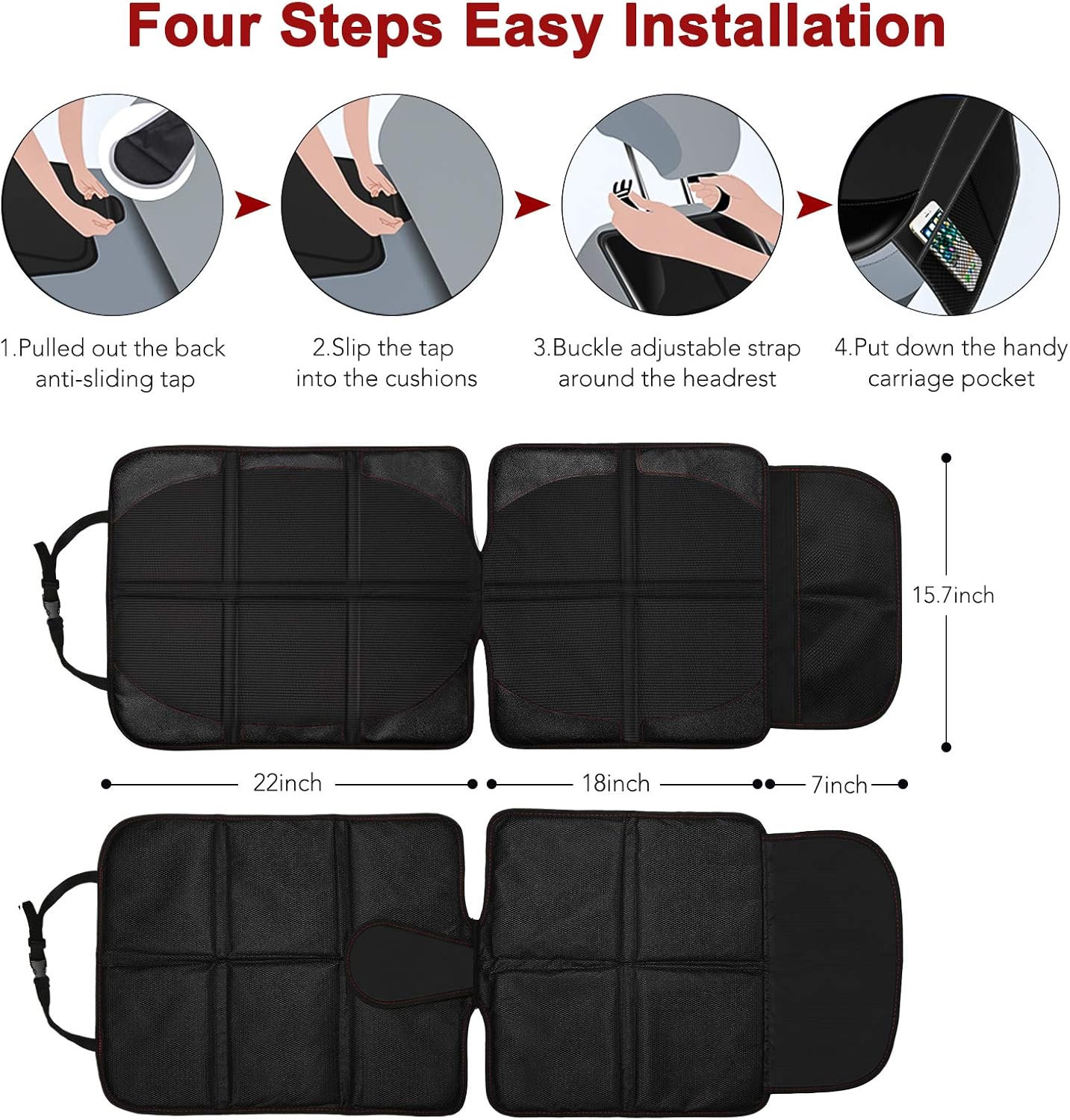 Four Steps Easy Installation

1.Pulled out the back anti-sliding tap

2.Slip the tap into the cushions

3.Buckle adjustable strap around the headrest

4.Put down the handy carriage pocket

15.7inch

22inch

18inch

7inch