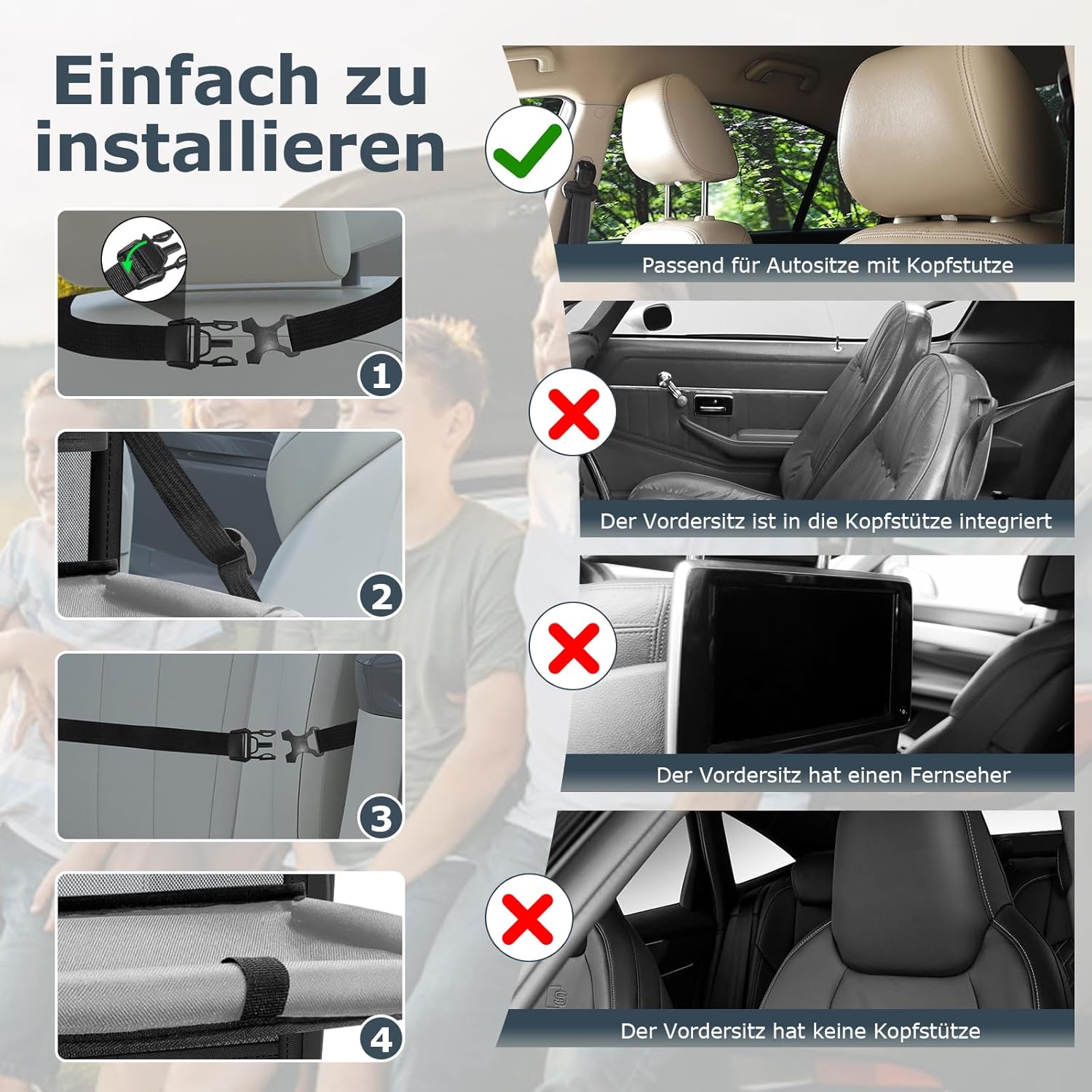 Einfach zu installieren

1

2

3

4

Passend für Autositze mit Kopfstutze

Der Vordersitz ist in die Kopfstütze integriert

Der Vordersitz hat einen Fernseher

Der Vordersitz hat keine Kopfstütze