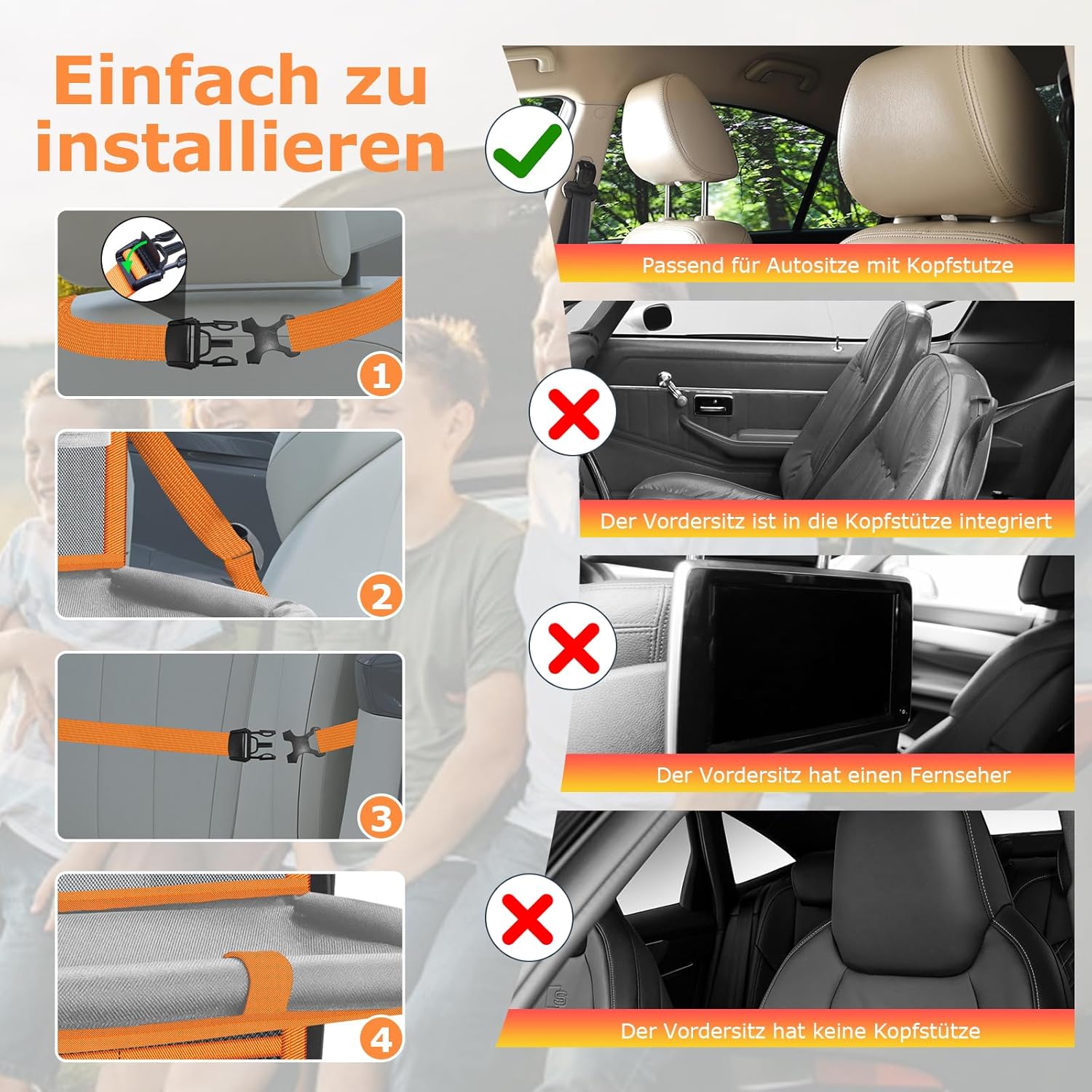 Einfach zu installieren

1

2

3

4

Passend für Autositze mit Kopfstutze

Der Vordersitz ist in die Kopfstütze integriert

Der Vordersitz hat einen Fernseher

Der Vordersitz hat keine Kopfstütze